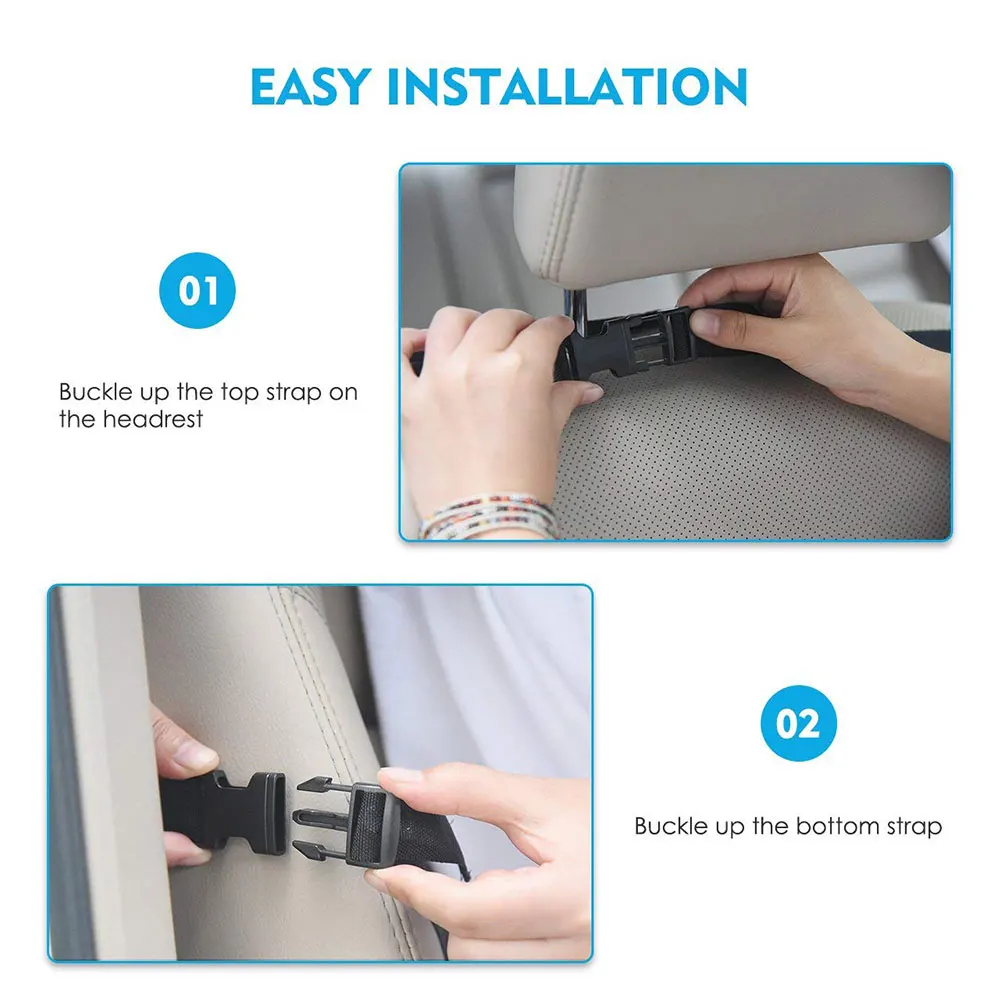 EASY INSTALLATION

01

Buckle up the top strap on the headrest

02

Buckle up the bottom strap