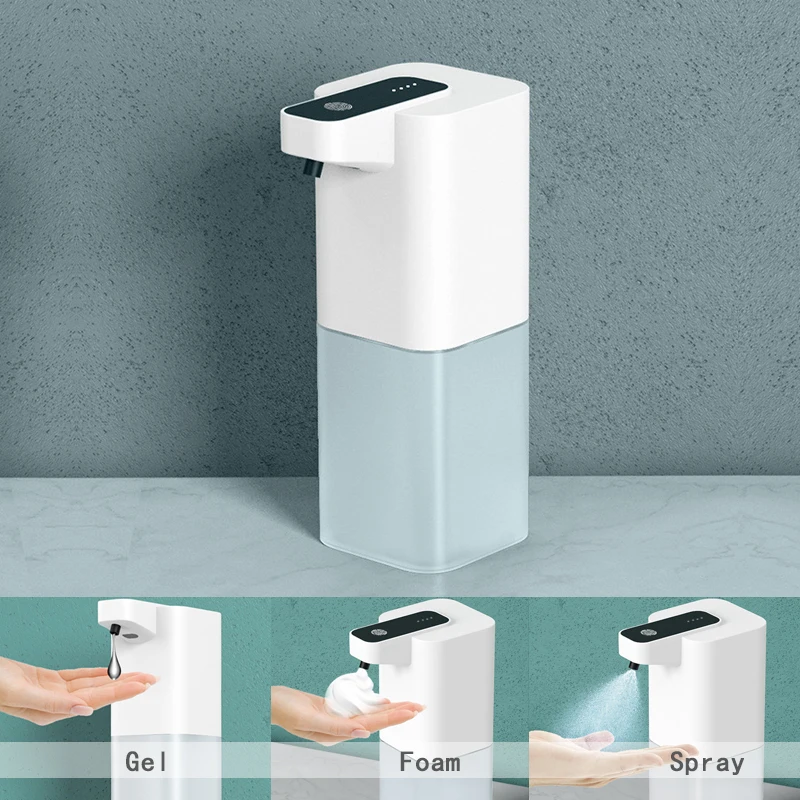 Gel
Foam
Spray