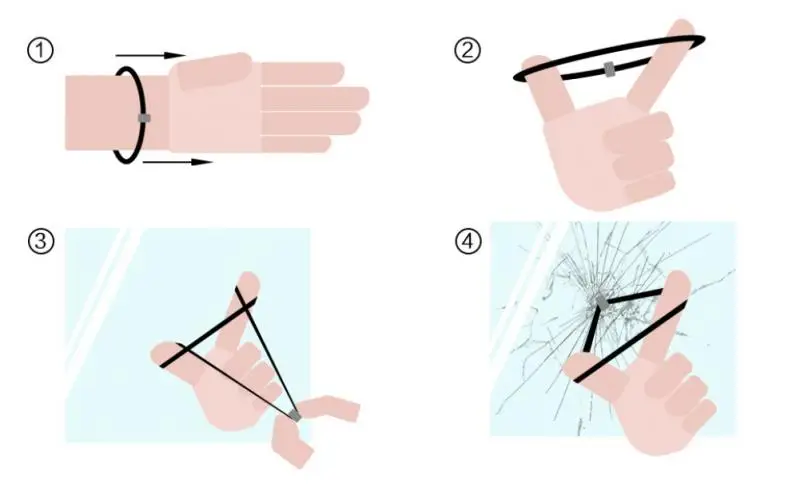 ①

②

③

④