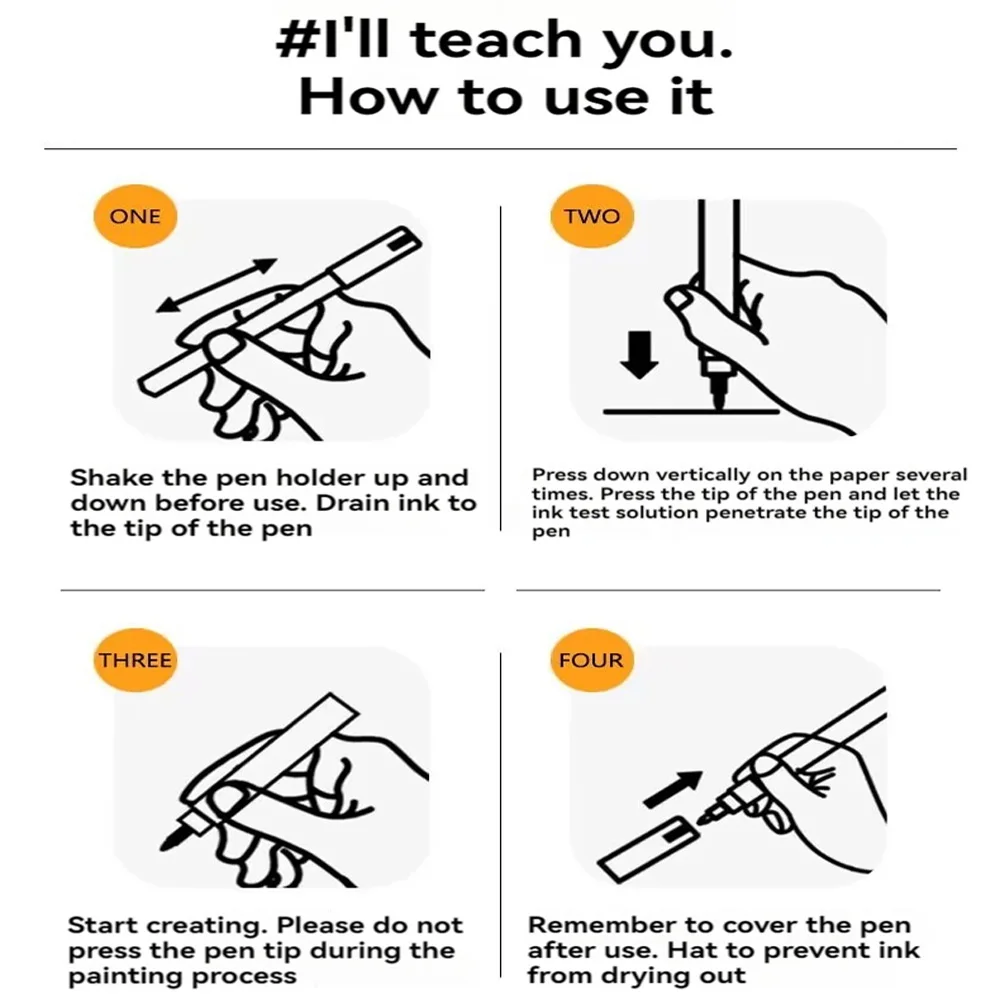 #I'll teach you.
How to use it

ONE

Shake the pen holder up and down before use. Drain ink to the tip of the pen

TWO

Press down vertically on the paper several times. Press the tip of the pen and let the ink test solution penetrate the tip of the pen

THREE

Start creating. Please do not press the pen tip during the painting process

FOUR

Remember to cover the pen after use. Hat to prevent ink from drying out