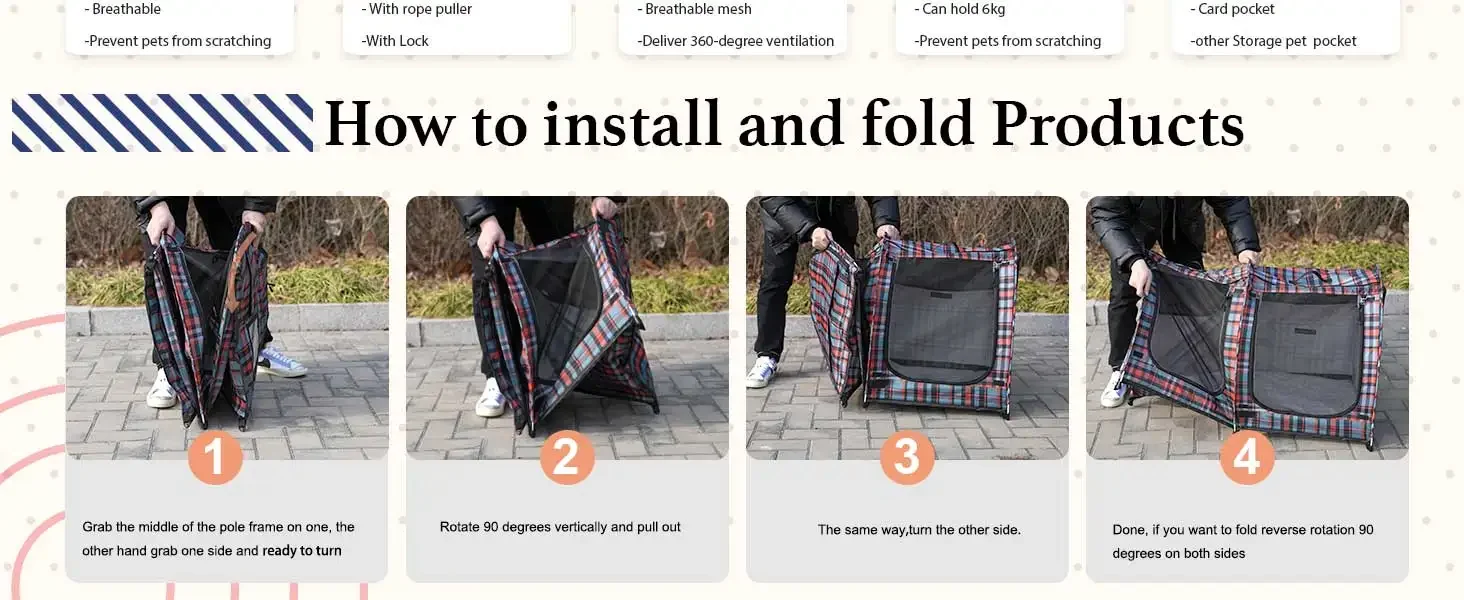 - Breathable
-Prevent pets from scratching

- With rope puller
-With Lock

- Breathable mesh
-Deliver 360-degree ventilation

- Can hold 6kg
-Prevent pets from scratching

- Card pocket
-other Storage pet pocket

How to install and fold Products

1
Grab the middle of the pole frame on one, the other hand grab one side and ready to turn

2
Rotate 90 degrees vertically and pull out

3
The same way,turn the other side.

4
Done, if you want to fold reverse rotation 90 degrees on both sides