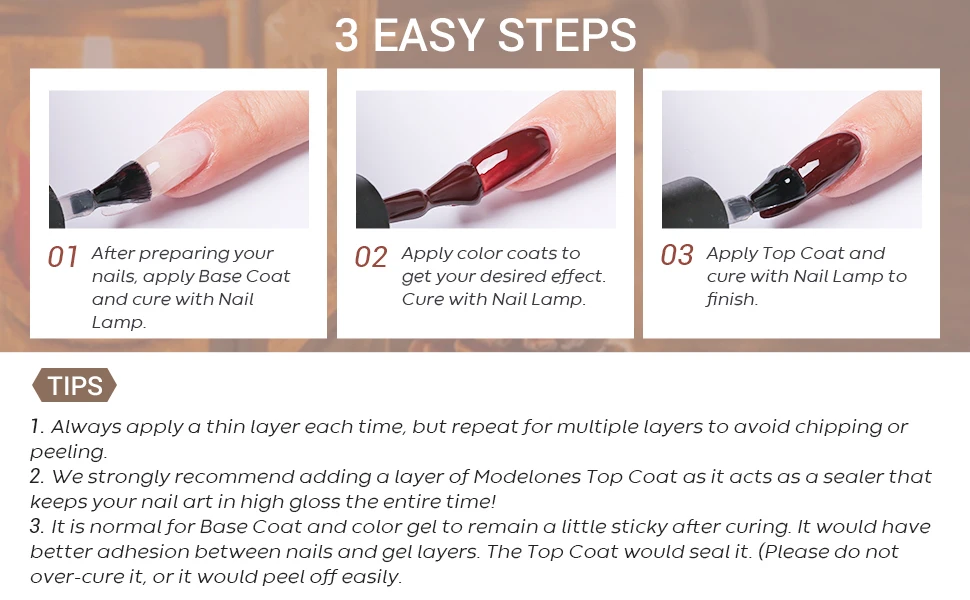 3 EASY STEPS

01 After preparing your nails, apply Base Coat and cure with Nail Lamp.

02 Apply color coats to get your desired effect. Cure with Nail Lamp.

03 Apply Top Coat and cure with Nail Lamp to finish.

TIPS

1. Always apply a thin layer each time, but repeat for multiple layers to avoid chipping or peeling.
2. We strongly recommend adding a layer of Modelones Top Coat as it acts as a sealer that keeps your nail art in high gloss the entire time!
3. It is normal for Base Coat and color gel to remain a little sticky after curing. It would have better adhesion between nails and gel layers. The Top Coat would seal it. (Please do not over-cure it, or it would peel off easily.