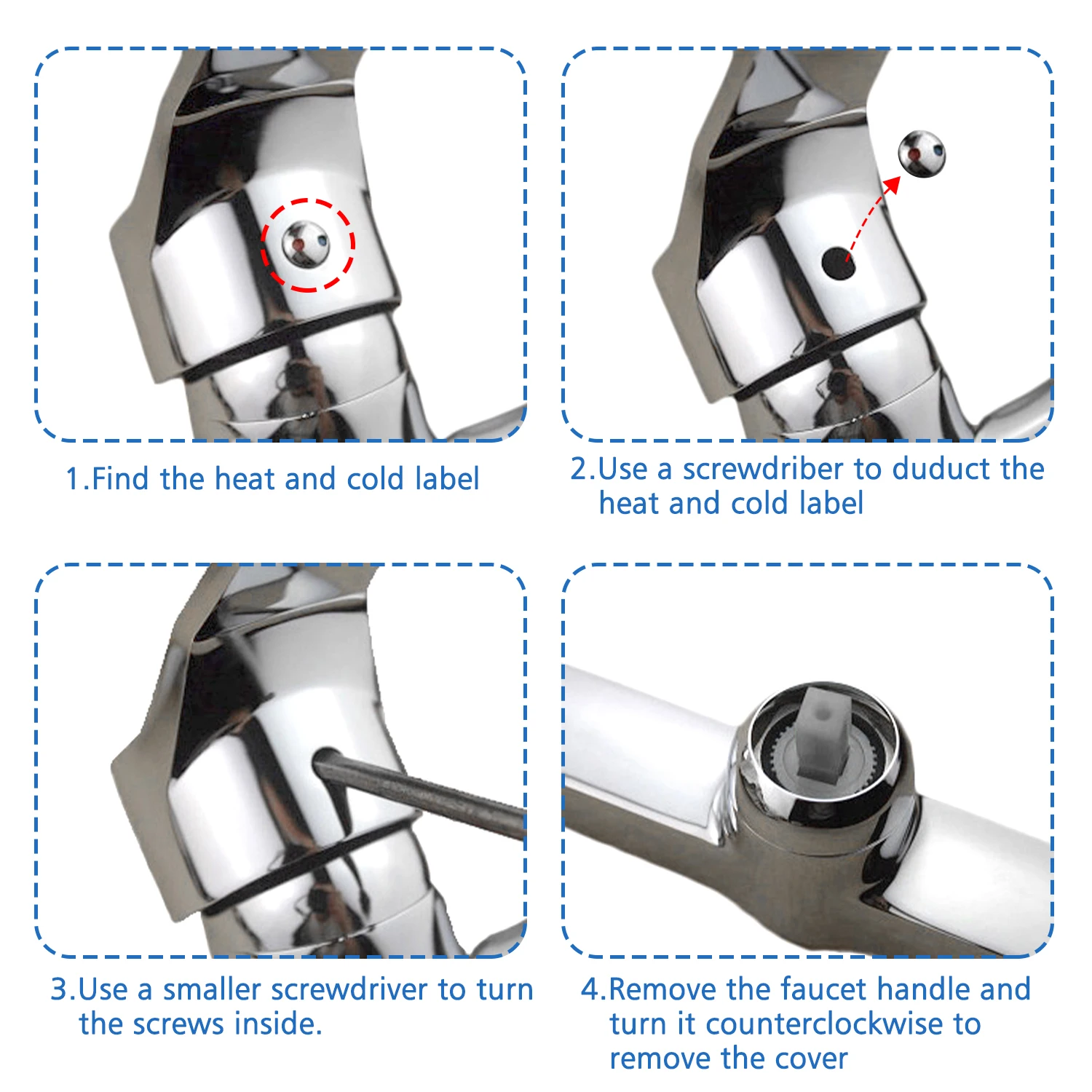 1.Find the heat and cold label

2.Use a screwdriber to duduct the heat and cold label

3.Use a smaller screwdriver to turn the screws inside.

4.Remove the faucet handle and turn it counterclockwise to remove the cover