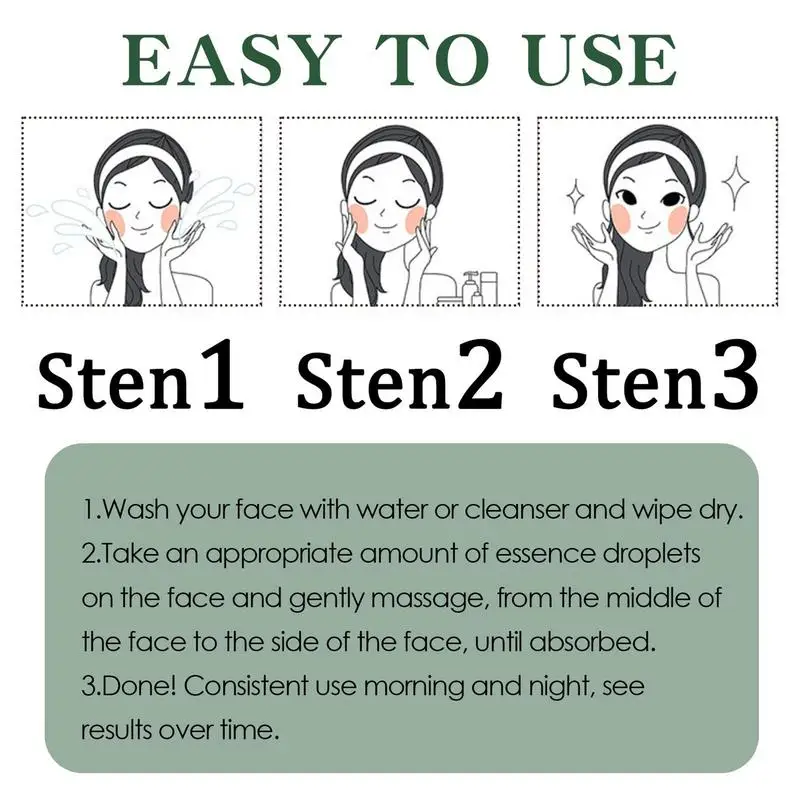 EASY TO USE

Sten1 Sten2 Sten3

1.Wash your face with water or cleanser and wipe dry.
2.Take an appropriate amount of essence droplets on the face and gently massage, from the middle of the face to the side of the face, until absorbed.
3.Done! Consistent use morning and night, see results over time.