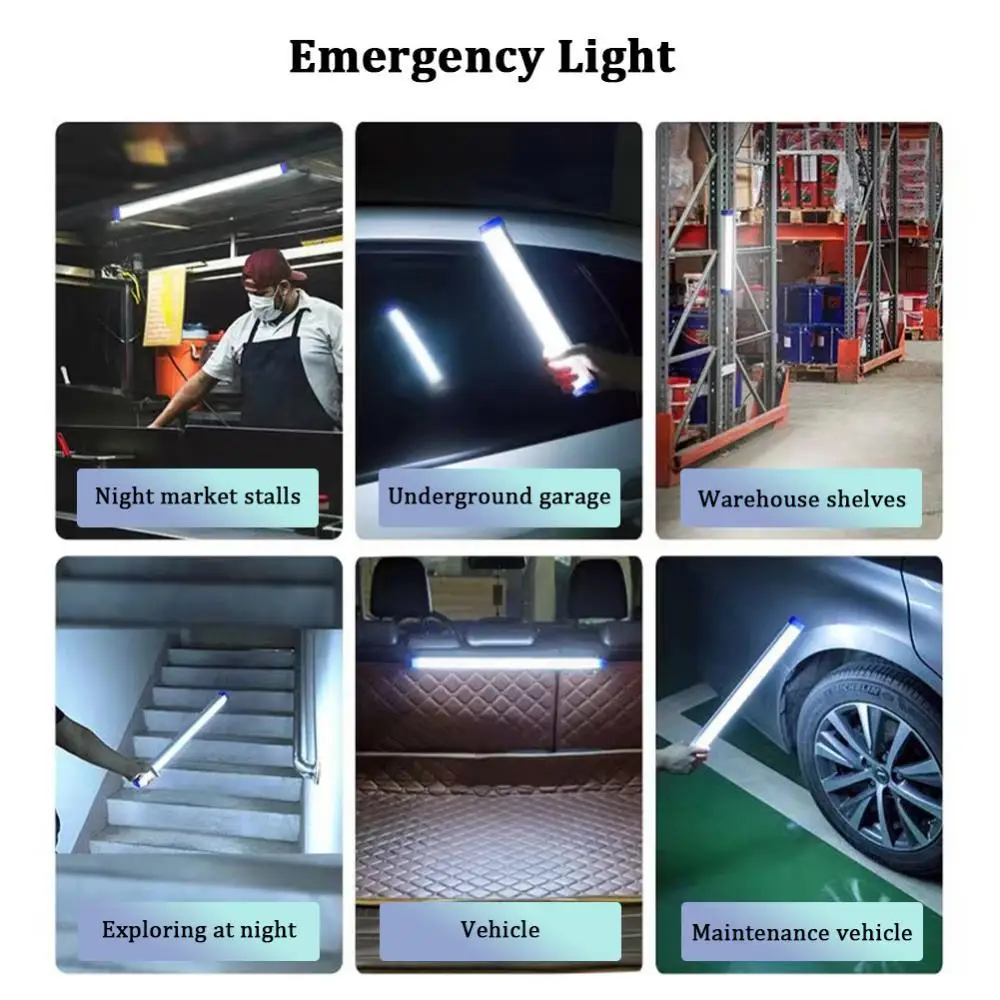 Emergency Light

Night market stalls

Underground garage

Warehouse shelves

Exploring at night

Vehicle

Maintenance vehicle