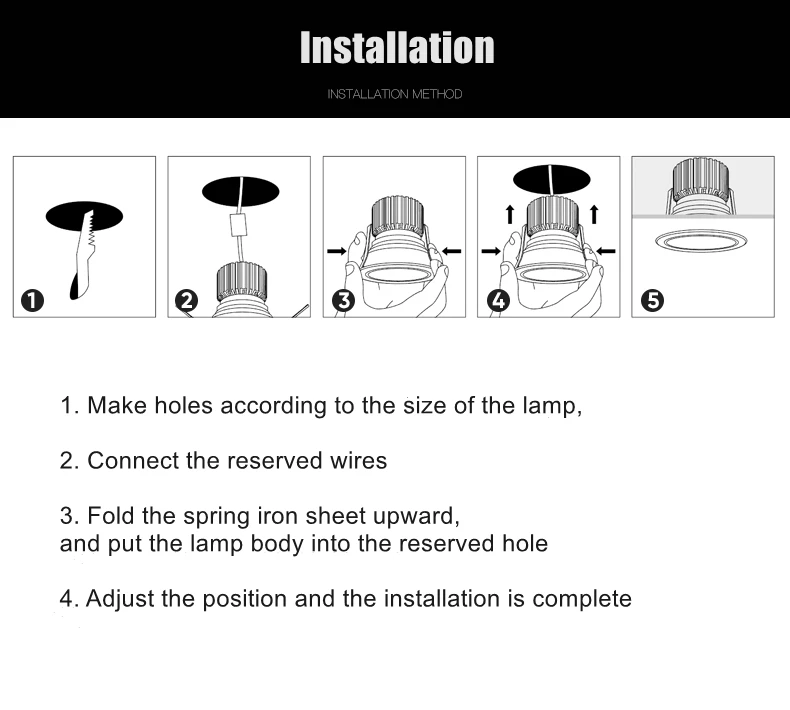 Installation

INSTALLATION METHOD

1

2

3

4

5

1. Make holes according to the size of the lamp,

2. Connect the reserved wires

3. Fold the spring iron sheet upward,
and put the lamp body into the reserved hole

4. Adjust the position and the installation is complete