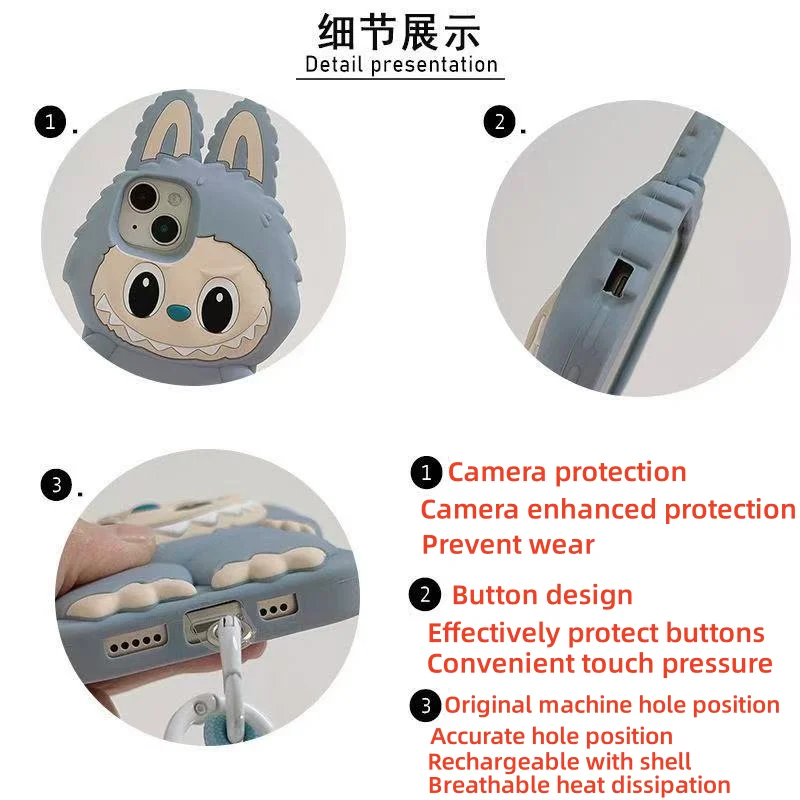 细节展示
Detail presentation

1.

2.

3.

1 Camera protection
Camera enhanced protection
Prevent wear

2 Button design
Effectively protect buttons
Convenient touch pressure

3 Original machine hole position
Accurate hole position
Rechargeable with shell
Breathable heat dissipation