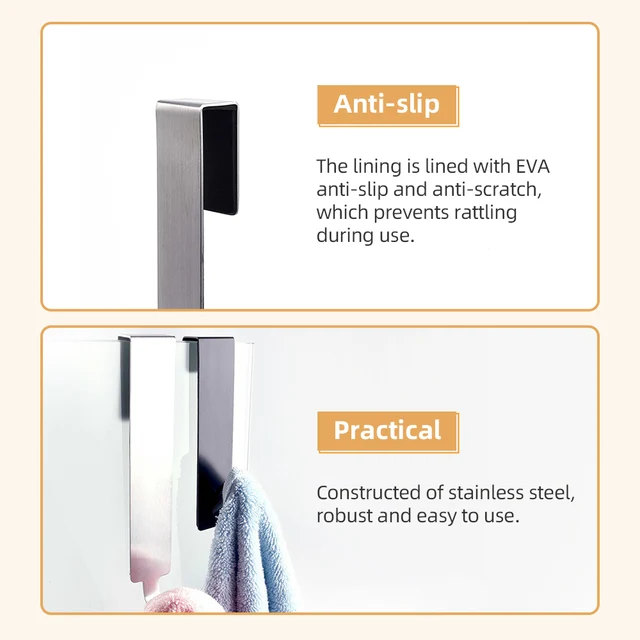 Anti-slip

The lining is lined with EVA anti-slip and anti-scratch, which prevents rattling during use.

Practical

Constructed of stainless steel, robust and easy to use.