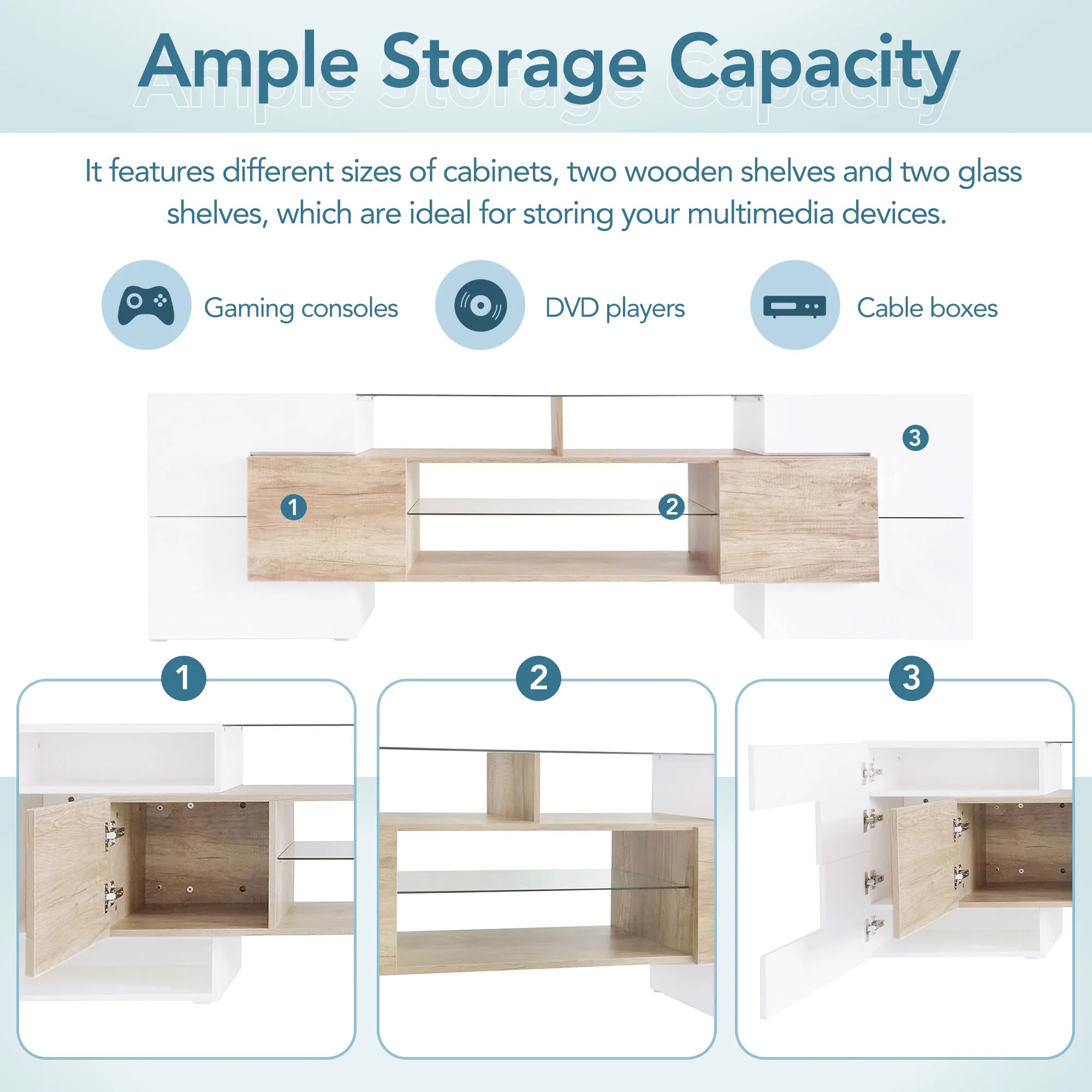 Ample Storage Capacity

It features different sizes of cabinets, two wooden shelves and two glass shelves, which are ideal for storing your multimedia devices.

Gaming consoles

DVD players

Cable boxes

3

1

2

1

2

3