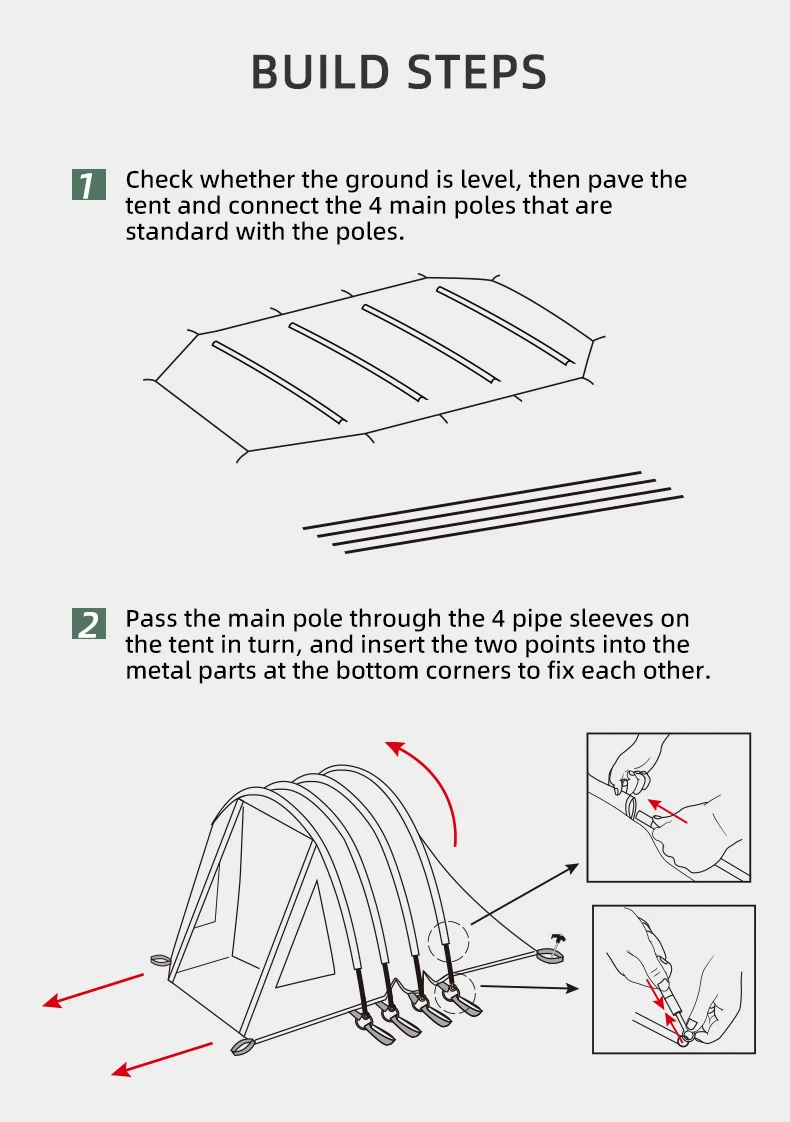 BUILD STEPS

1 Check whether the ground is level, then pave the tent and connect the 4 main poles that are standard with the poles.

2 Pass the main pole through the 4 pipe sleeves on the tent in turn, and insert the two points into the metal parts at the bottom corners to fix each other.