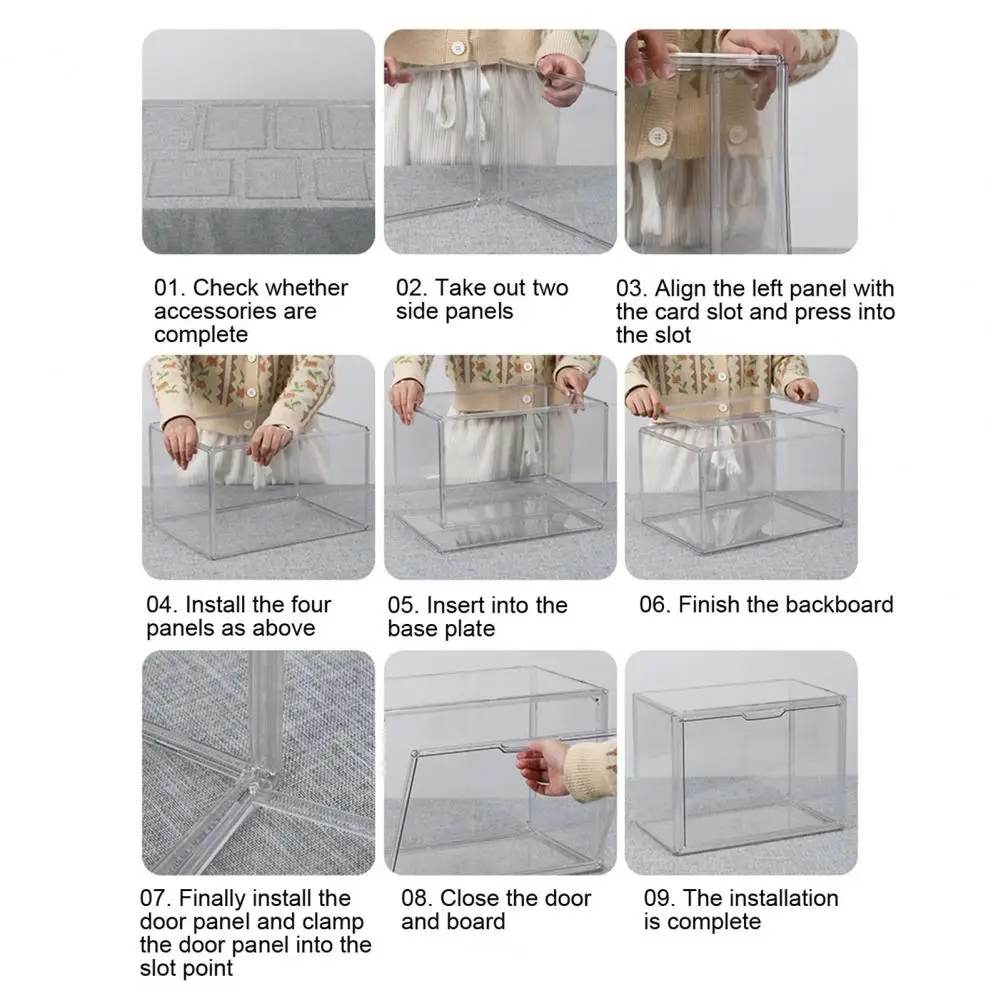 01. Check whether accessories are complete

02. Take out two side panels

03. Align the left panel with the card slot and press into the slot

04. Install the four panels as above

05. Insert into the base plate

06. Finish the backboard

07. Finally install the door panel and clamp the door panel into the slot point

08. Close the door and board

09. The installation is complete