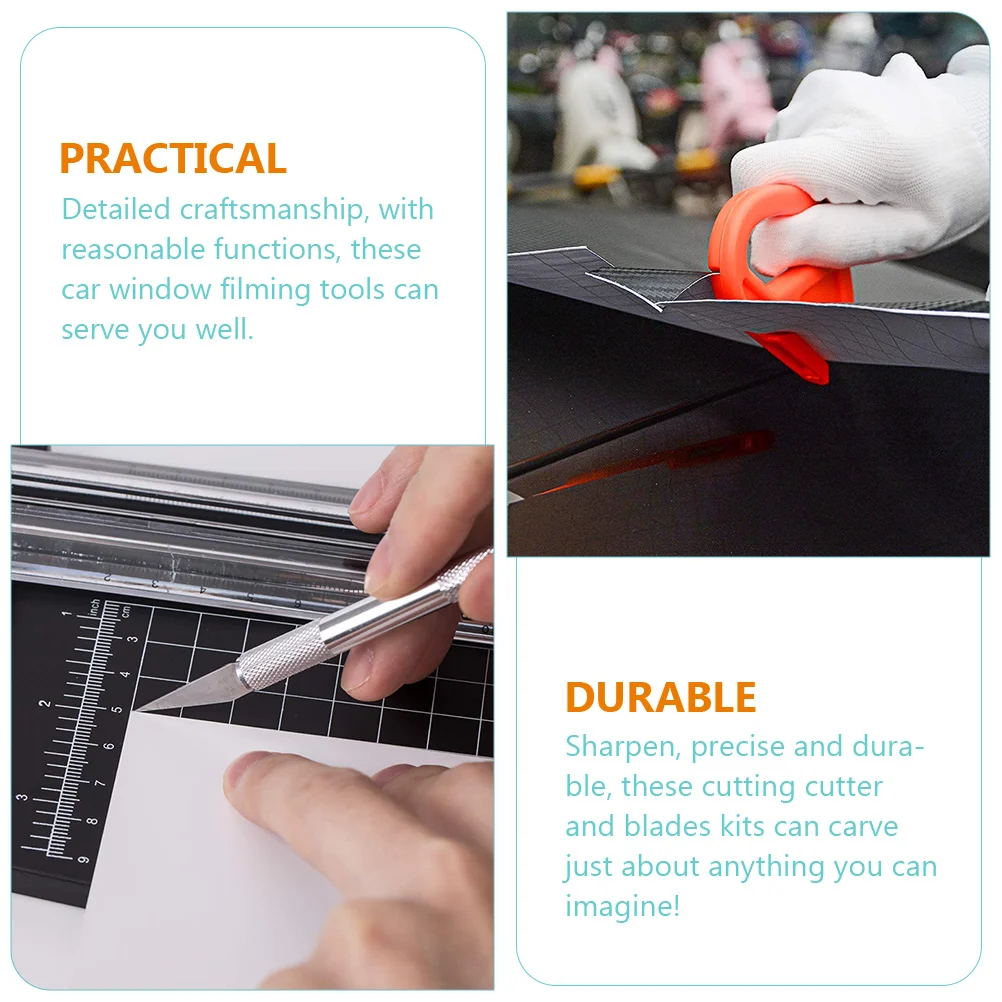 PRACTICAL
Detailed craftsmanship, with reasonable functions, these car window filming tools can serve you well.

inch
1
2
3
4
5
6
7
8
9
1
2
3

DURABLE
Sharpen, precise and durable, these cutting cutter and blades kits can carve just about anything you can imagine!