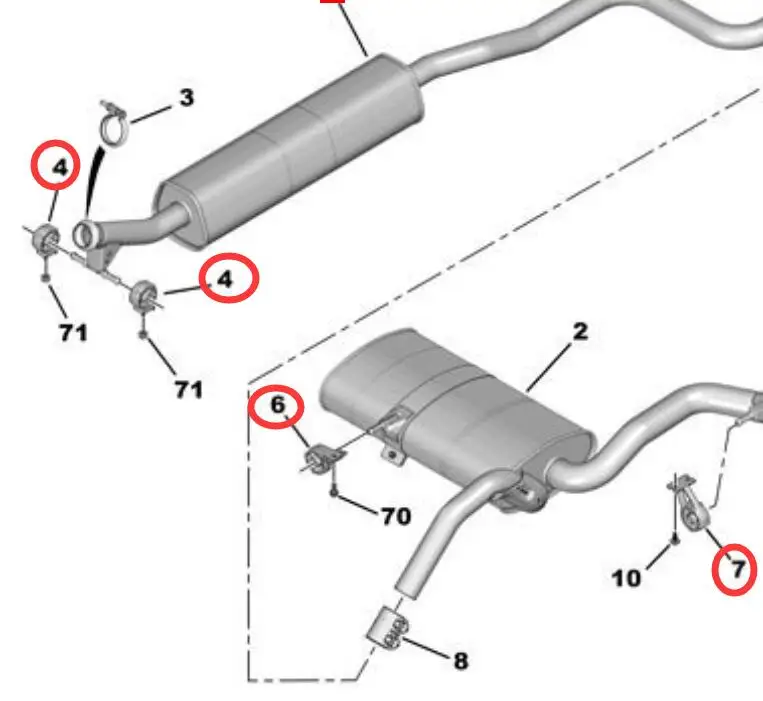 3
4
4
71
71
2
6
70
10
7
8