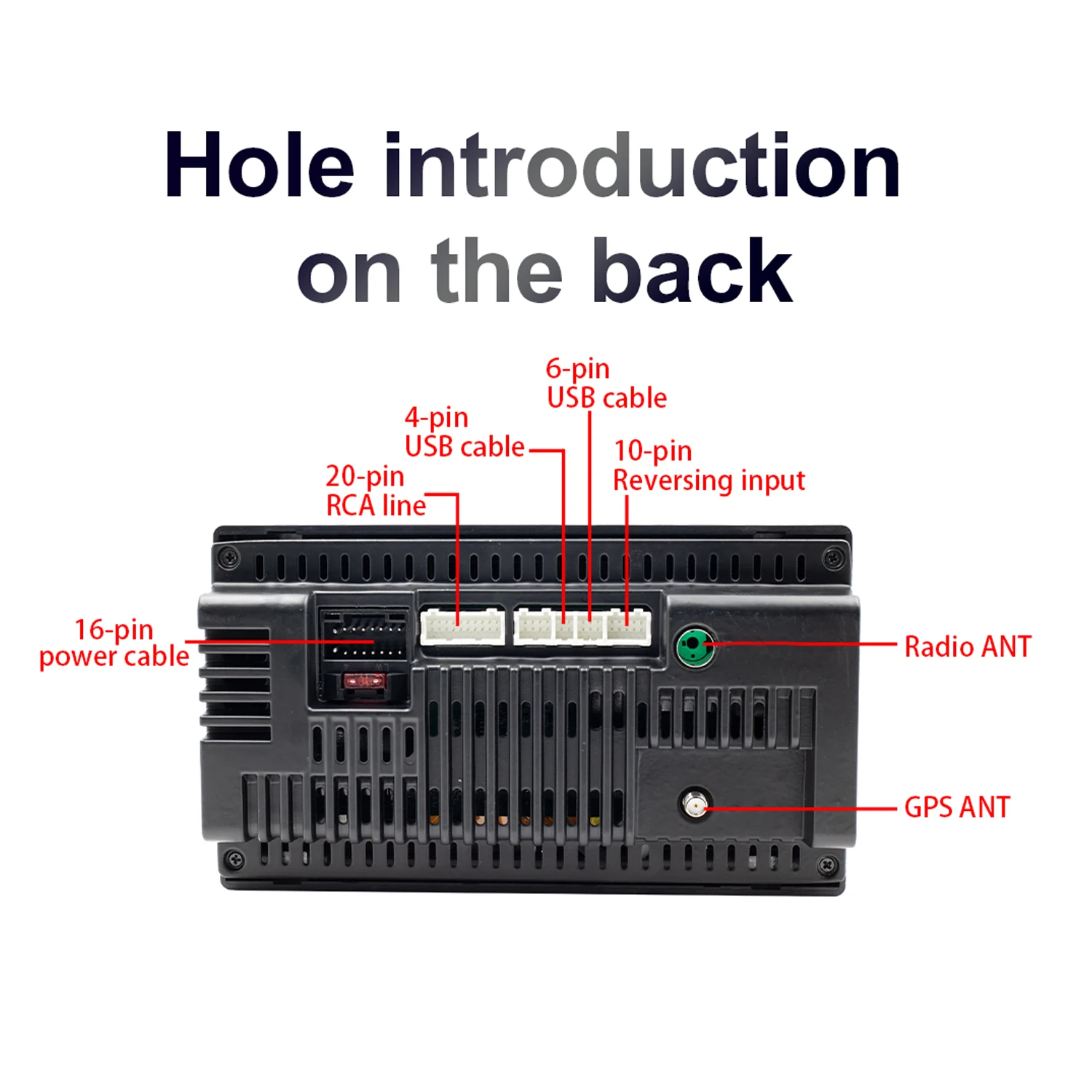 Hole introduction on the back

6-pin
USB cable

4-pin
USB cable

10-pin
Reversing input

20-pin
RCA line

16-pin
power cable

Radio ANT

GPS ANT