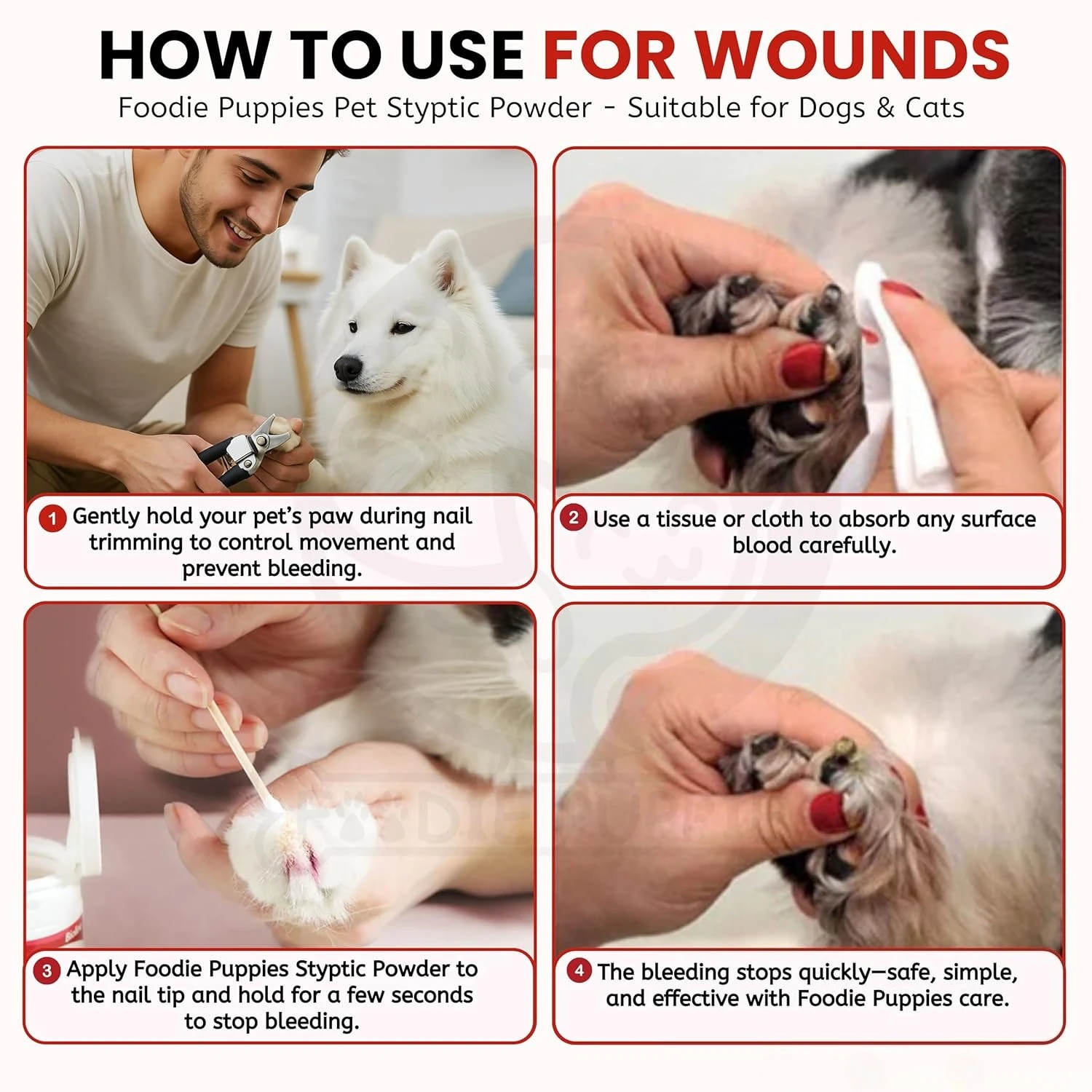 HOW TO USE FOR WOUNDS

Foodie Puppies Pet Styptic Powder - Suitable for Dogs & Cats

1 Gently hold your pet's paw during nail trimming to control movement and prevent bleeding.

2 Use a tissue or cloth to absorb any surface blood carefully.

3 Apply Foodie Puppies Styptic Powder to the nail tip and hold for a few seconds to stop bleeding.

4 The bleeding stops quickly—safe, simple, and effective with Foodie Puppies care.