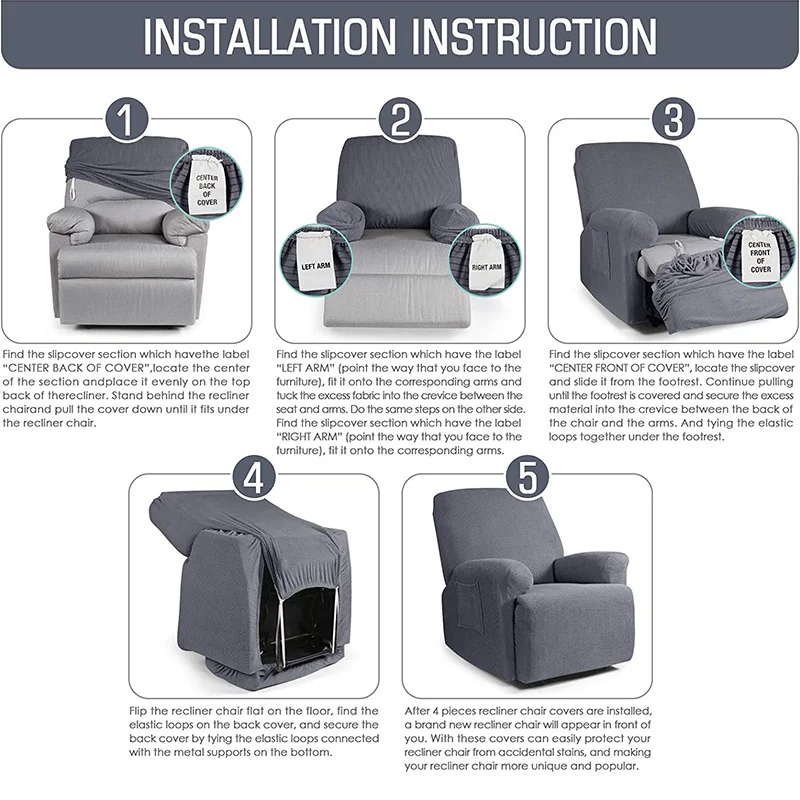 INSTALLATION INSTRUCTION

1

CENTER BACK OF COVER

Find the slipcover section which havethe label "CENTER BACK OF COVER",locate the center of the section andplace it evenly on the top back of therecliner. Stand behind the recliner chairand pull the cover down until it fits under the recliner chair.

2

LEFT ARM

RIGHT ARM

Find the slipcover section which have the label "LEFT ARM" (point the way that you face to the furniture), fit it onto the corresponding arms and tuck the excess fabric into the crevice between the seat and arms. Do the same steps on the other side. Find the slipcover section which have the label "RIGHT ARM" (point the way that you face to the furniture), fit it onto the corresponding arms.

3

CENTER FRONT OF COVER

Find the slipcover section which have the label "CENTER FRONT OF COVER", locate the slipcover and slide it from the footrest. Continue pulling until the footrest is covered and secure the excess material into the crevice between the back of the chair and the arms. And tying the elastic loops together under the footrest.

4

Flip the recliner chair flat on the floor, find the elastic loops on the back cover, and secure the back cover by tying the elastic loops connected with the metal supports on the bottom.

5

After 4 pieces recliner chair covers are installed, a brand new recliner chair will appear in front of you. With these covers can easily protect your recliner chair from accidental stains, and making your recliner chair more unique and popular.