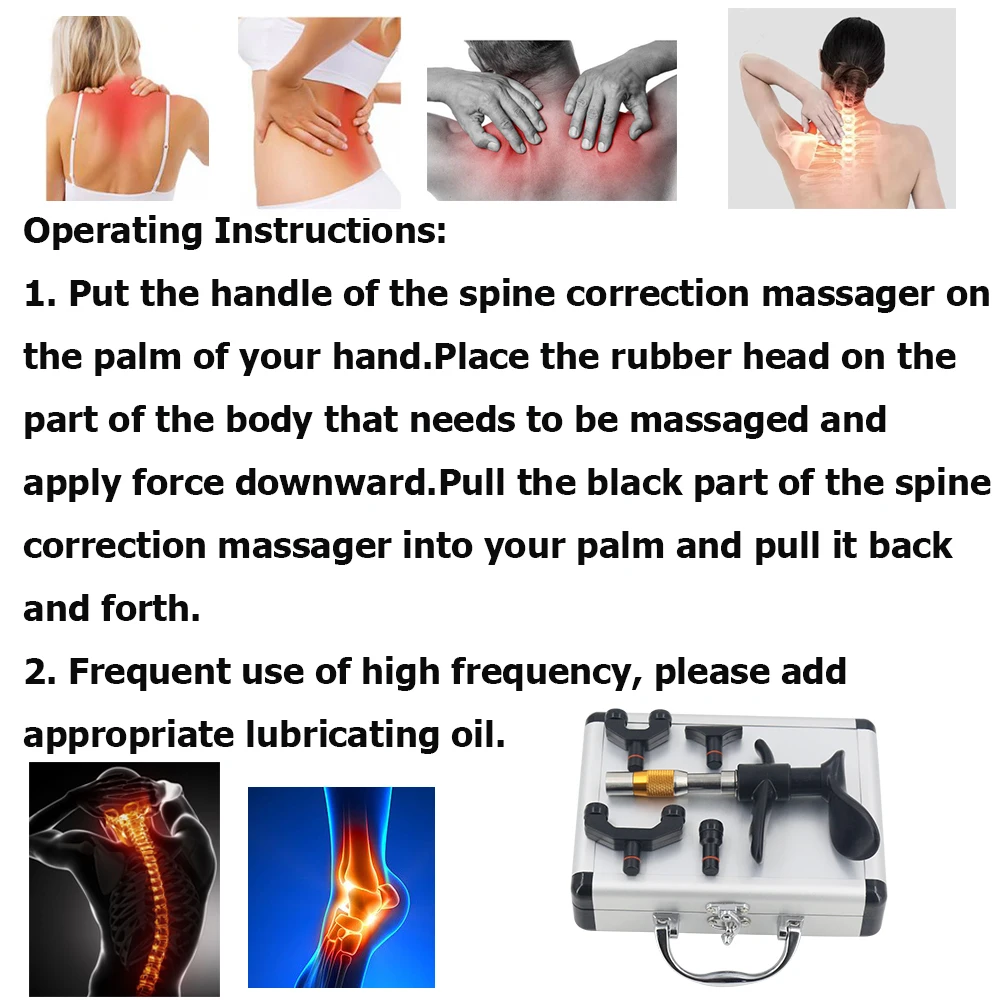 Operating Instructions:

1. Put the handle of the spine correction massager on the palm of your hand.Place the rubber head on the part of the body that needs to be massaged and apply force downward.Pull the black part of the spine correction massager into your palm and pull it back and forth.

2. Frequent use of high frequency, please add appropriate lubricating oil.