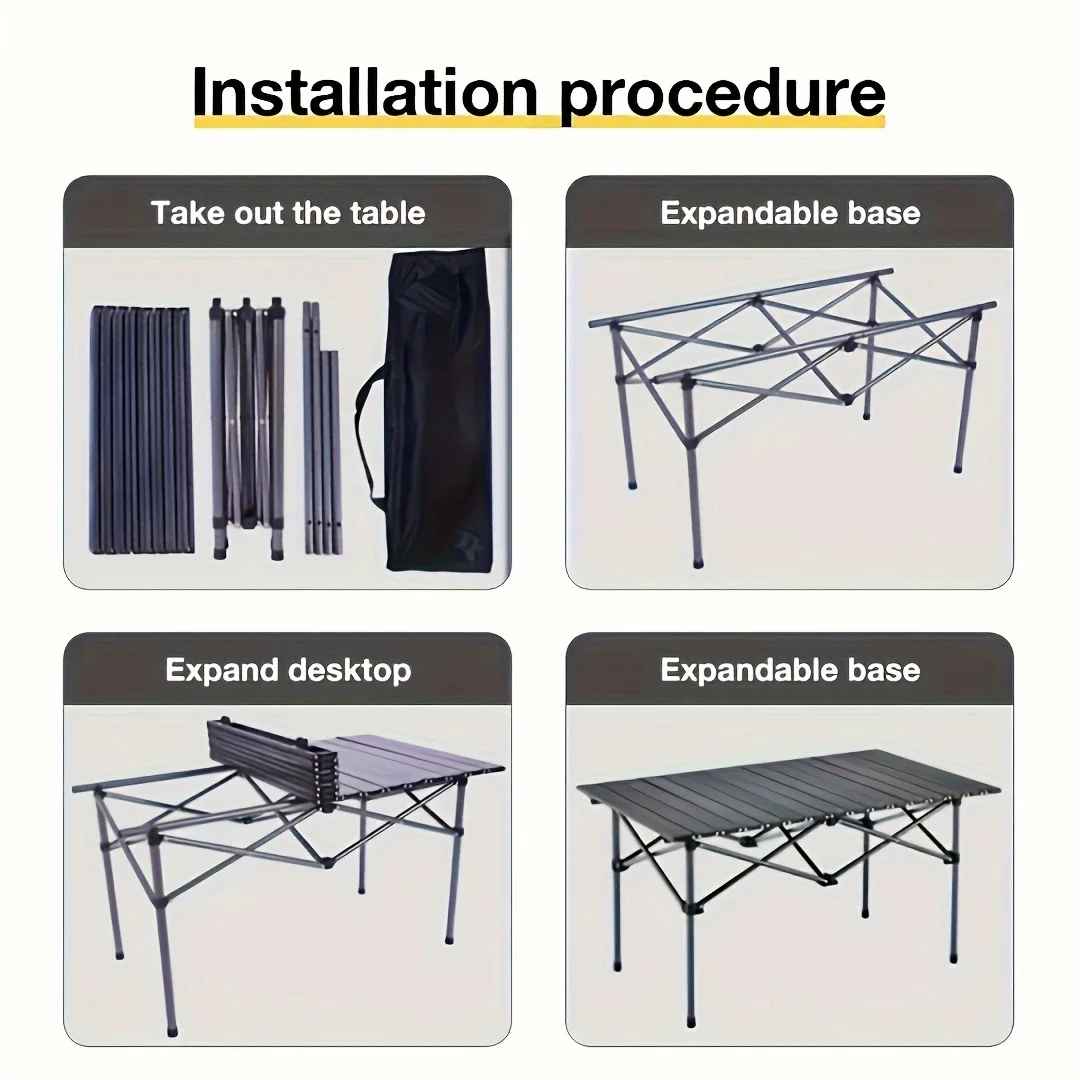 Installation procedure

Take out the table

Expandable base

Expand desktop

Expandable base