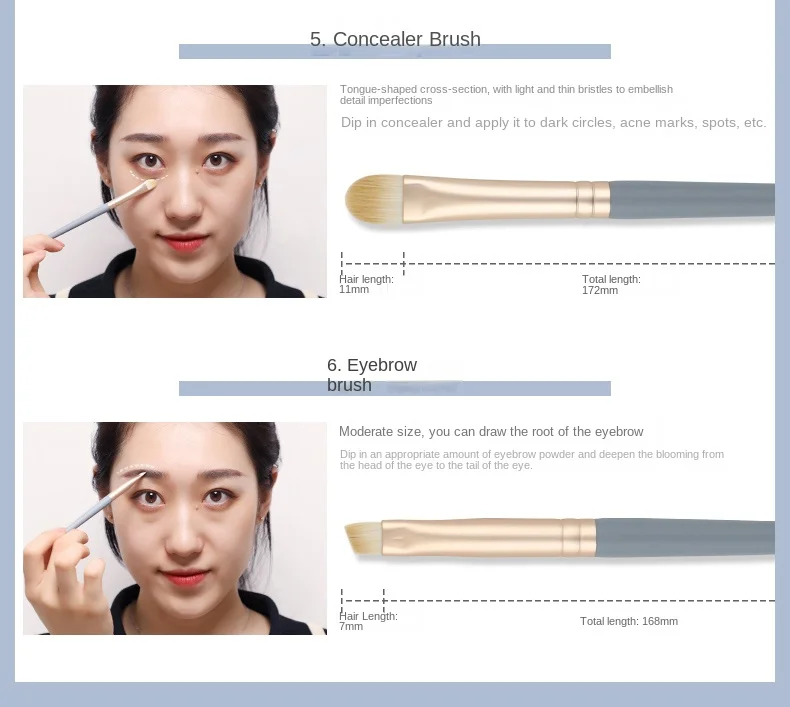 5. Concealer Brush

Tongue-shaped cross-section, with light and thin bristles to embellish detail imperfections

Dip in concealer and apply it to dark circles, acne marks, spots, etc.

Hair length: 11mm

Total length: 172mm

6. Eyebrow brush

Moderate size, you can draw the root of the eyebrow

Dip in an appropriate amount of eyebrow powder and deepen the blooming from the head of the eye to the tail of the eye.

Hair Length: 7mm

Total length: 168mm