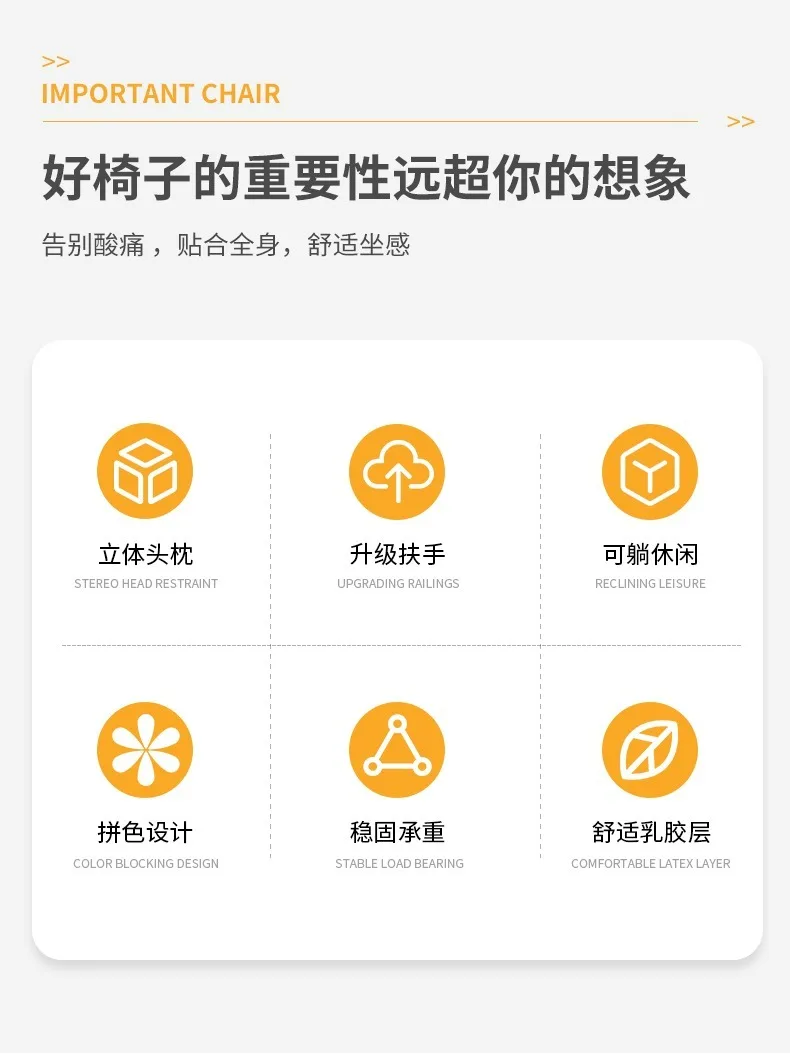 >>
IMPORTANT CHAIR

>>

好椅子的重要性远超你的想象

告别酸痛，贴合全身，舒适坐感

立体头枕
STEREO HEAD RESTRAINT

升级扶手
UPGRADING RAILINGS

可躺休闲
RECLINING LEISURE

拼色设计
COLOR BLOCKING DESIGN

稳固承重
STABLE LOAD BEARING

舒适乳胶层
COMFORTABLE LATEX LAYER