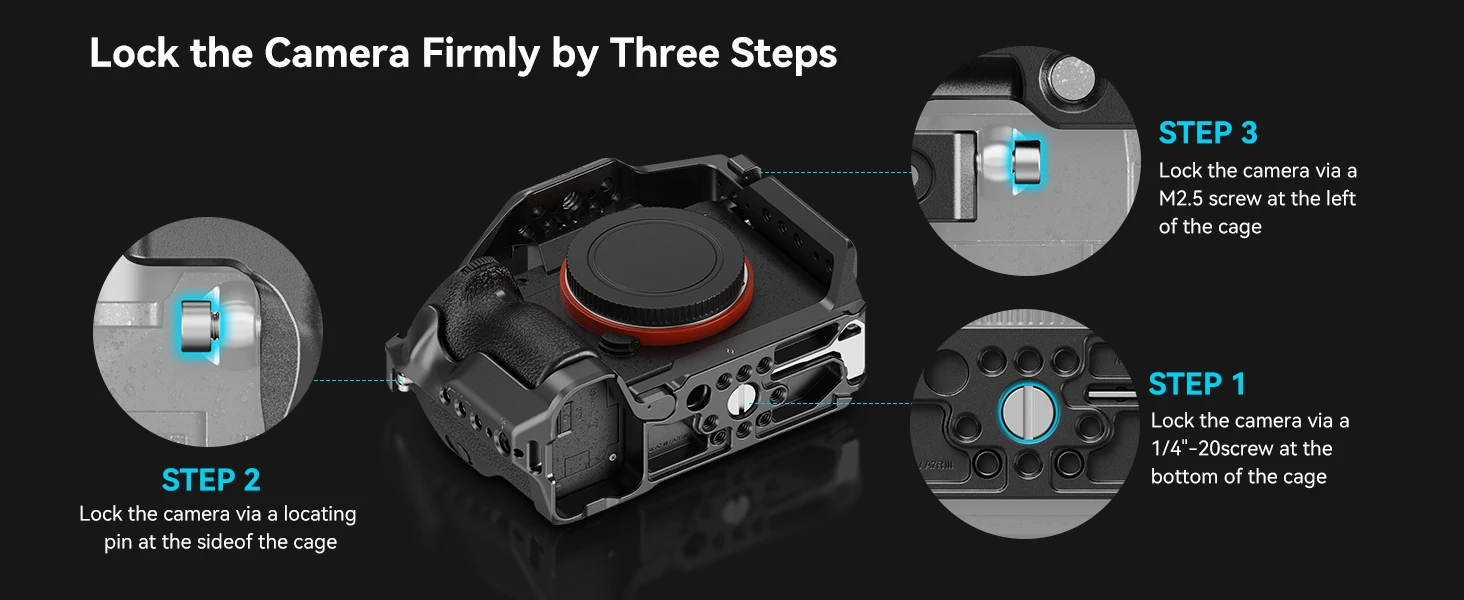 Lock the Camera Firmly by Three Steps

STEP 3
Lock the camera via a M2.5 screw at the left of the cage

STEP 2
Lock the camera via a locating pin at the sideof the cage

STEP 1
Lock the camera via a 1/4"-20screw at the bottom of the cage