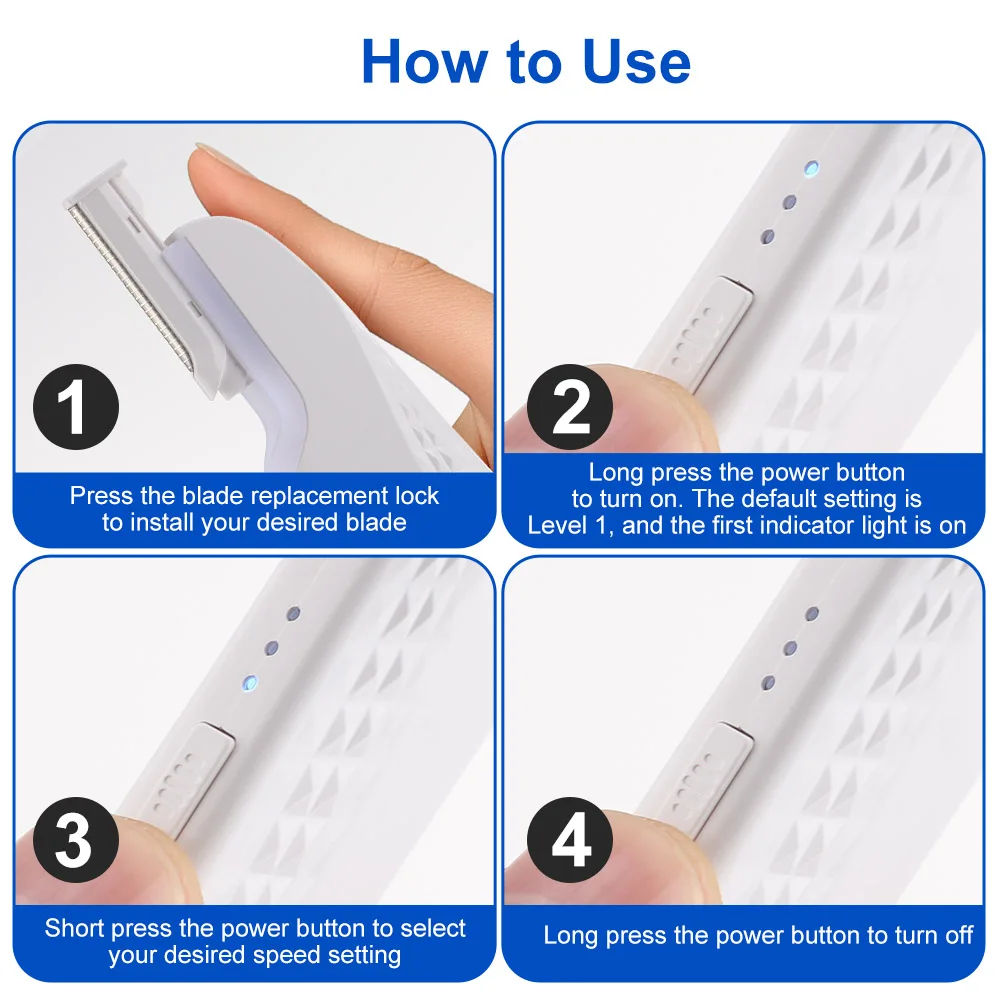 How to Use

1

Press the blade replacement lock to install your desired blade

2

Long press the power button to turn on. The default setting is Level 1, and the first indicator light is on

3

Short press the power button to select your desired speed setting

4

Long press the power button to turn off