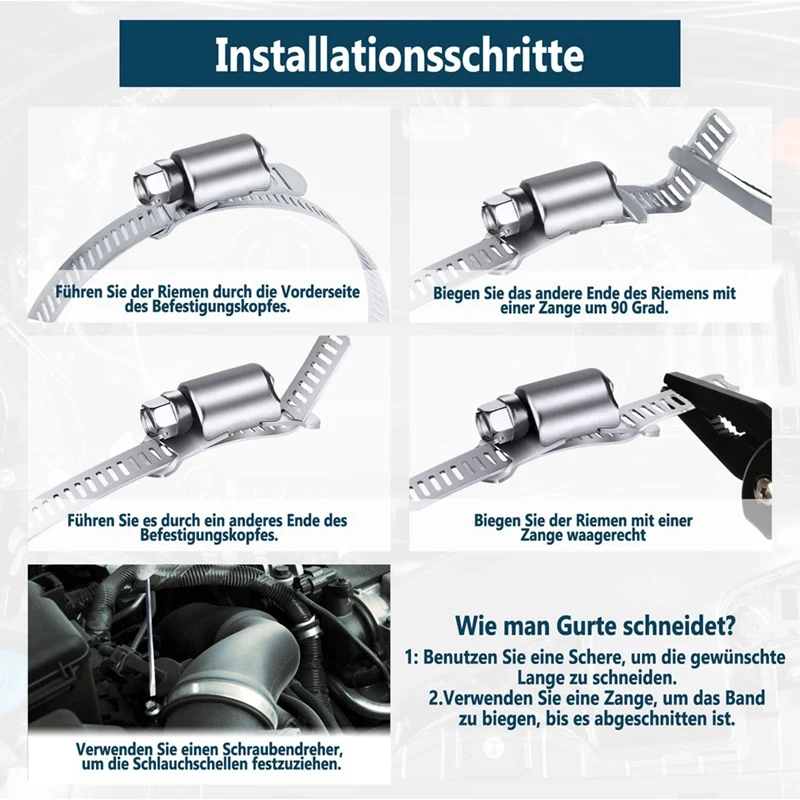 Installationsschritte

Führen Sie der Riemen durch die Vorderseite des Befestigungskopfes.

Biegen Sie das andere Ende des Riemens mit einer Zange um 90 Grad.

Führen Sie es durch ein anderes Ende des Befestigungskopfes.

Biegen Sie der Riemen mit einer Zange waagerecht

Verwenden Sie einen Schraubendreher, um die Schlauchschellen festzuziehen.

Wie man Gurte schneidet?

1: Benutzen Sie eine Schere, um die gewünschte Lange zu schneiden.
2.Verwenden Sie eine Zange, um das Band zu biegen, bis es abgeschnitten ist.