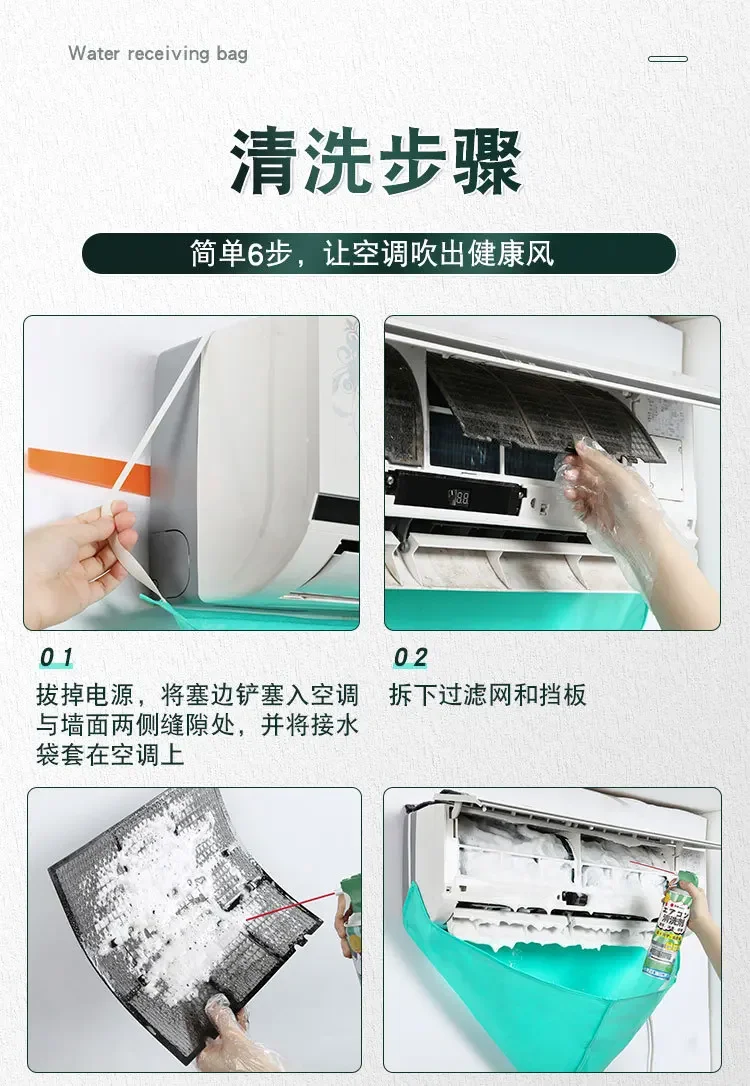 Water receiving bag

清洗步骤

简单6步，让空调吹出健康风

01
拔掉电源，将塞边铲塞入空调与墙面两侧缝隙处，并将接水袋套在空调上

02
拆下过滤网和挡板