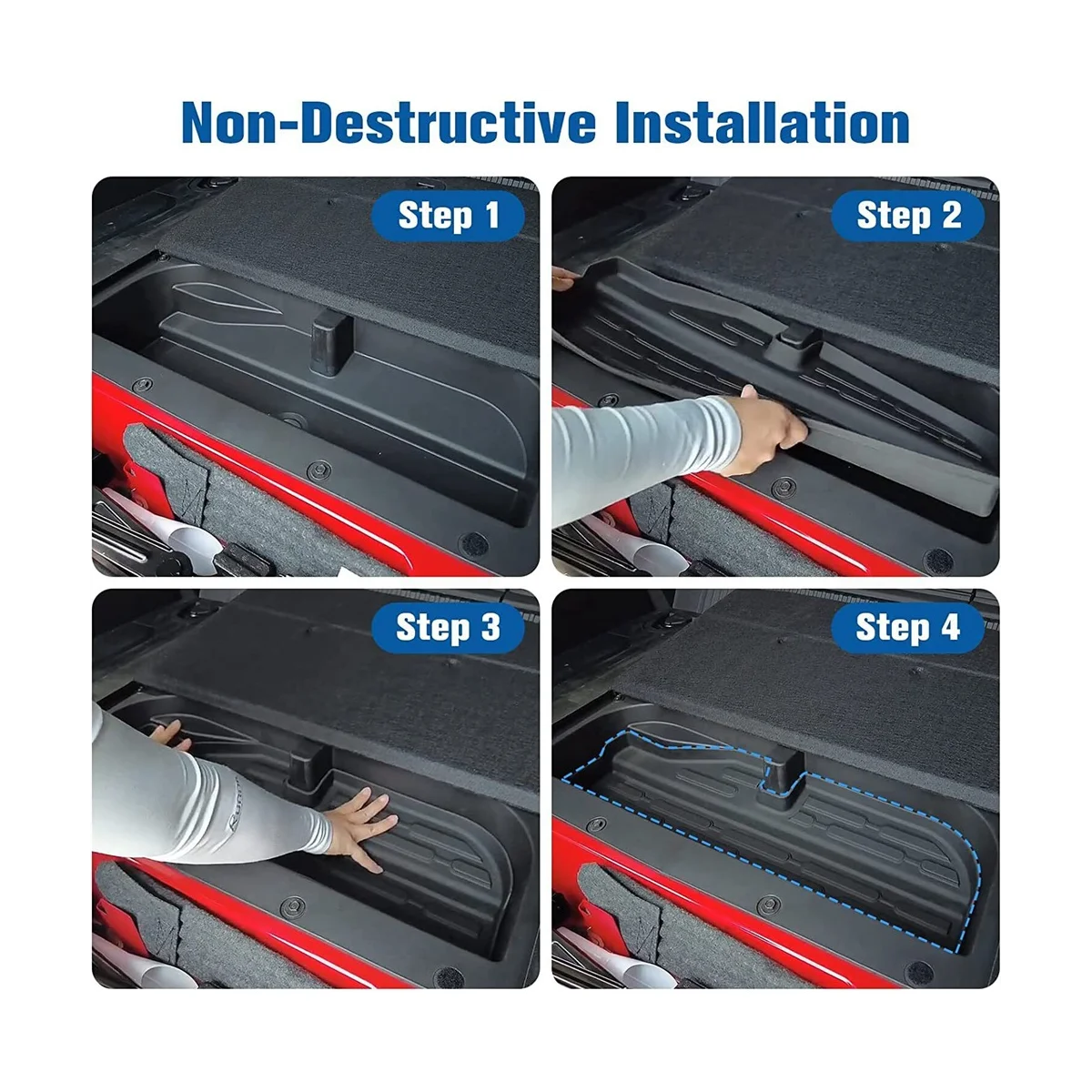 Non-Destructive Installation

Step 1

Step 2

Step 3

Step 4