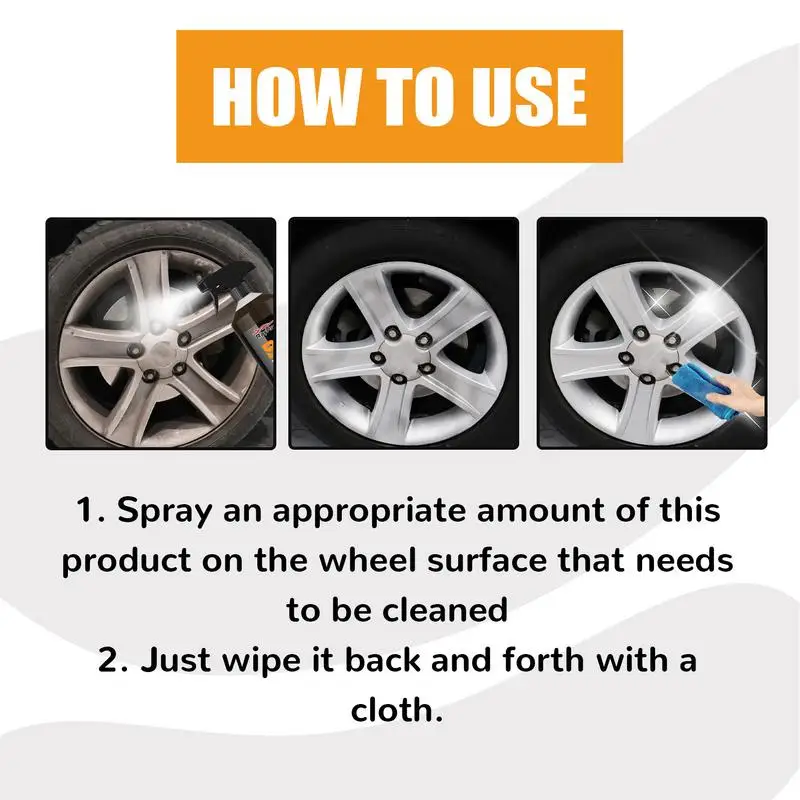 HOW TO USE

1. Spray an appropriate amount of this product on the wheel surface that needs to be cleaned
2. Just wipe it back and forth with a cloth.