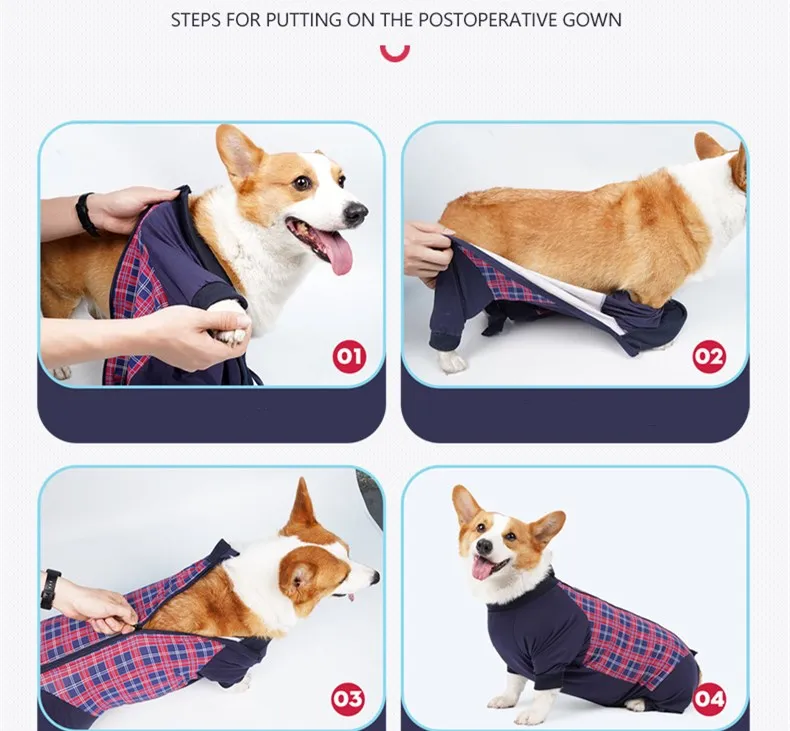 STEPS FOR PUTTING ON THE POSTOPERATIVE GOWN

01

02

03

04