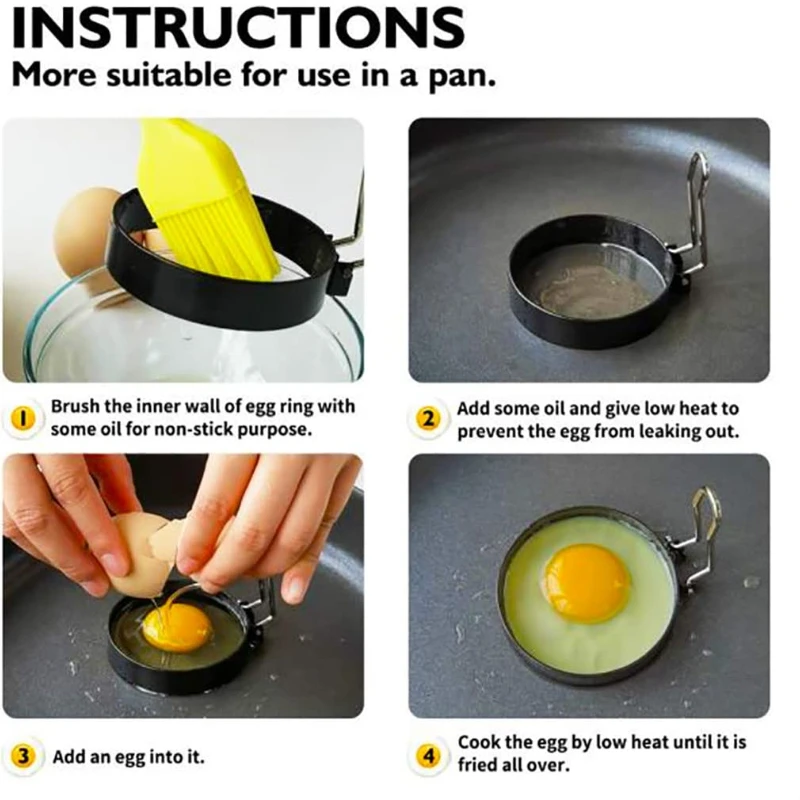 INSTRUCTIONS
More suitable for use in a pan.

1 Brush the inner wall of egg ring with some oil for non-stick purpose.

2 Add some oil and give low heat to prevent the egg from leaking out.

3 Add an egg into it.

4 Cook the egg by low heat until it is fried all over.