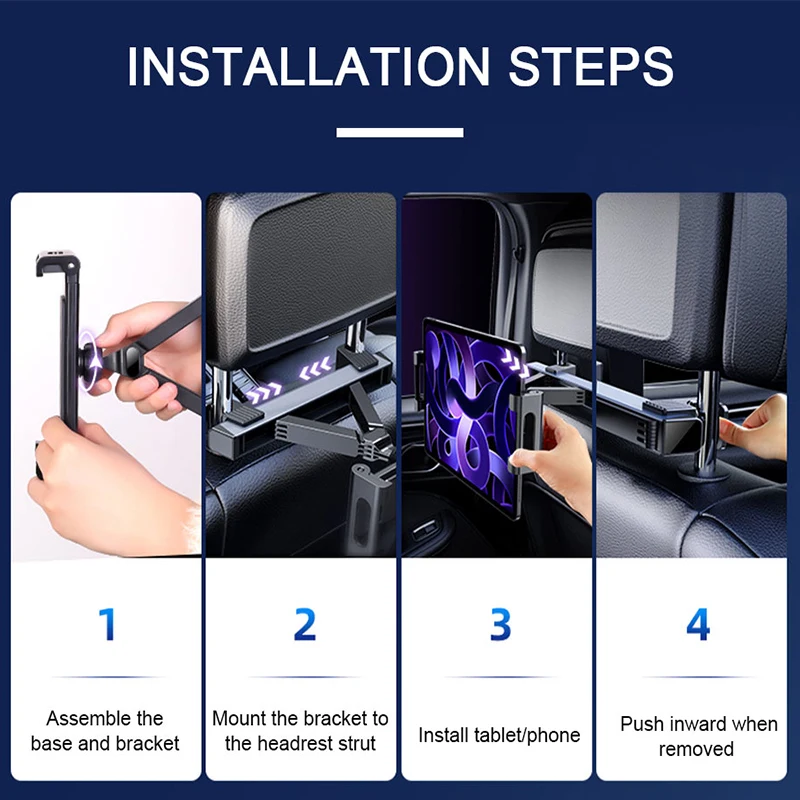 INSTALLATION STEPS

1

Assemble the base and bracket

2

Mount the bracket to the headrest strut

3

Install tablet/phone

4

Push inward when removed