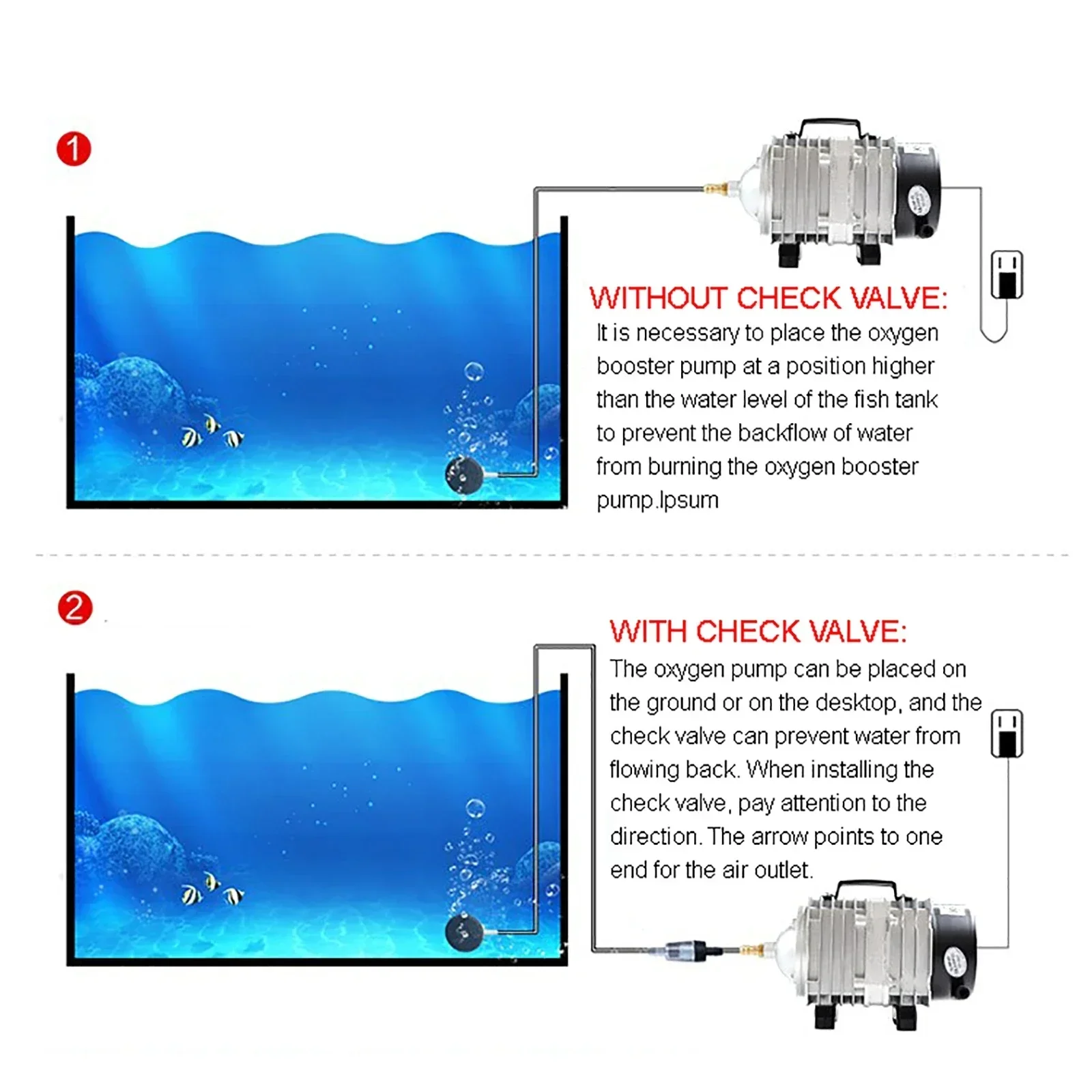 1

WITHOUT CHECK VALVE:
It is necessary to place the oxygen booster pump at a position higher than the water level of the fish tank to prevent the backflow of water from burning the oxygen booster pump.Ipsum

2

WITH CHECK VALVE:
The oxygen pump can be placed on the ground or on the desktop, and the check valve can prevent water from flowing back. When installing the check valve, pay attention to the direction. The arrow points to one end for the air outlet.