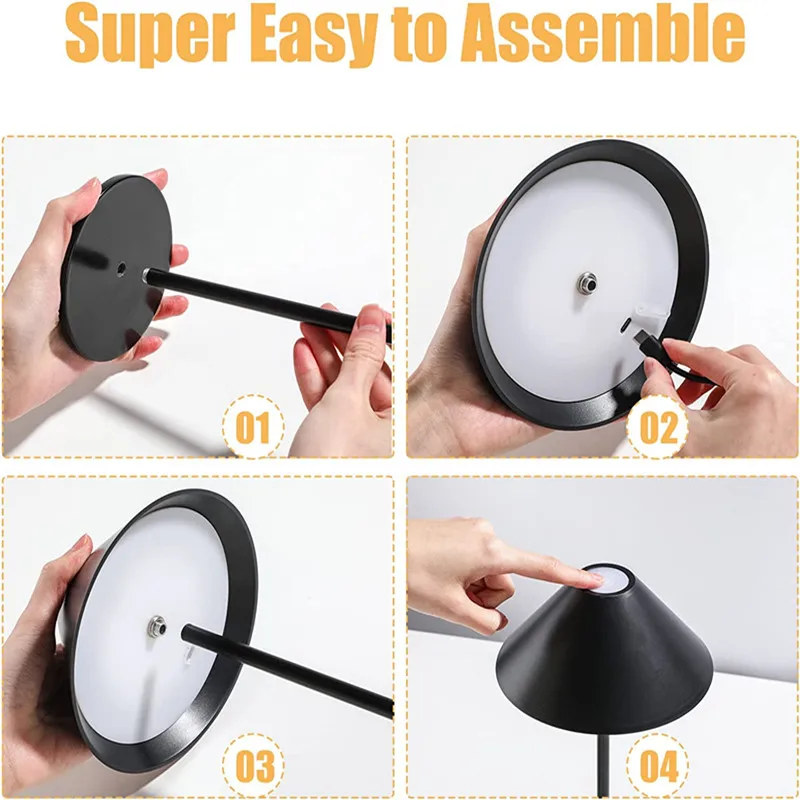 Super Easy to Assemble

01

02

03

04