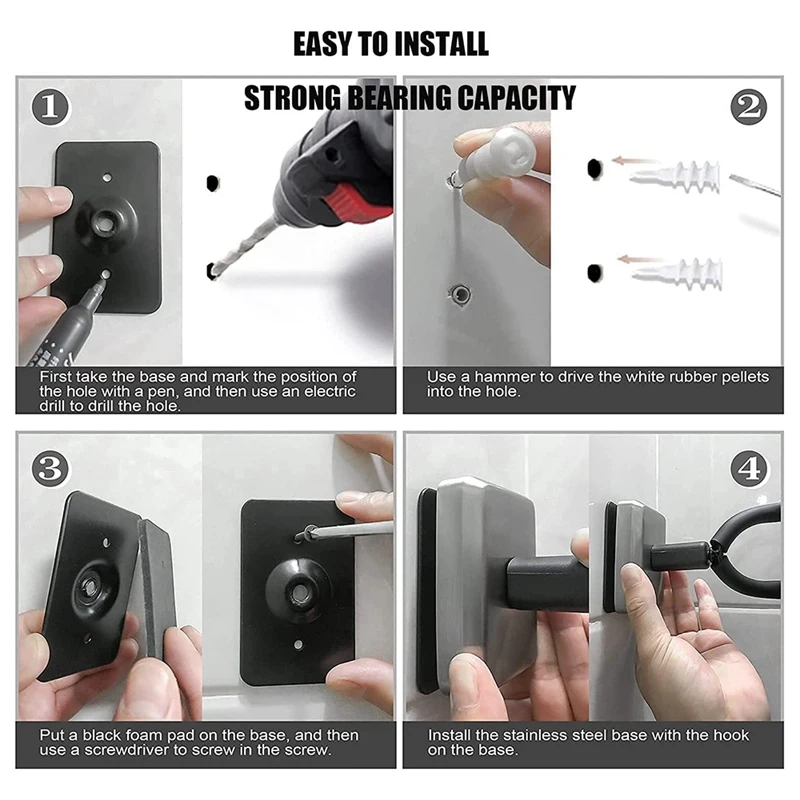 EASY TO INSTALL

STRONG BEARING CAPACITY

①

First take the base and mark the position of the hole with a pen, and then use an electric drill to drill the hole.

②

Use a hammer to drive the white rubber pellets into the hole.

③

Put a black foam pad on the base, and then use a screwdriver to screw in the screw.

④

Install the stainless steel base with the hook on the base.