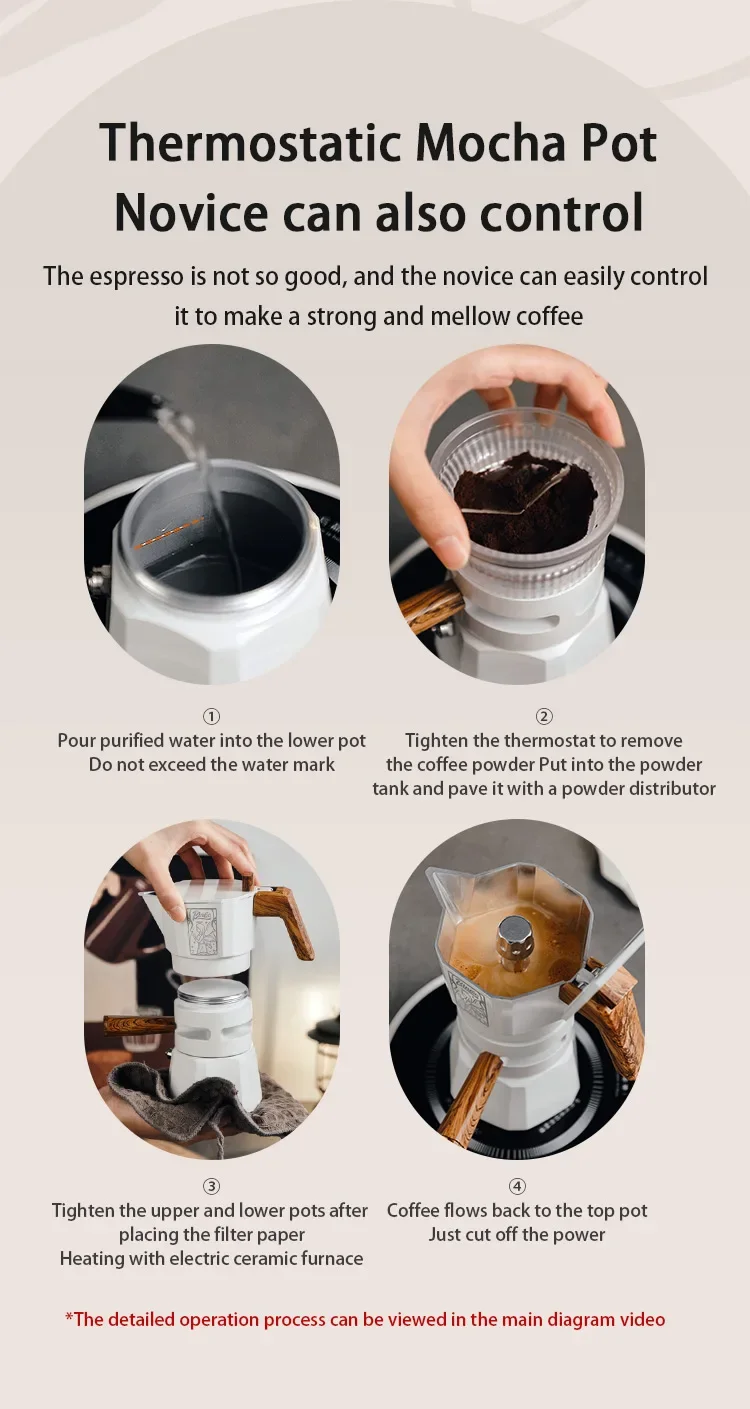 Thermostatic Mocha Pot
Novice can also control

The espresso is not so good, and the novice can easily control it to make a strong and mellow coffee

①
Pour purified water into the lower pot
Do not exceed the water mark

②
Tighten the thermostat to remove the coffee powder Put into the powder tank and pave it with a powder distributor

③
Tighten the upper and lower pots after placing the filter paper
Heating with electric ceramic furnace

④
Coffee flows back to the top pot
Just cut off the power

*The detailed operation process can be viewed in the main diagram video