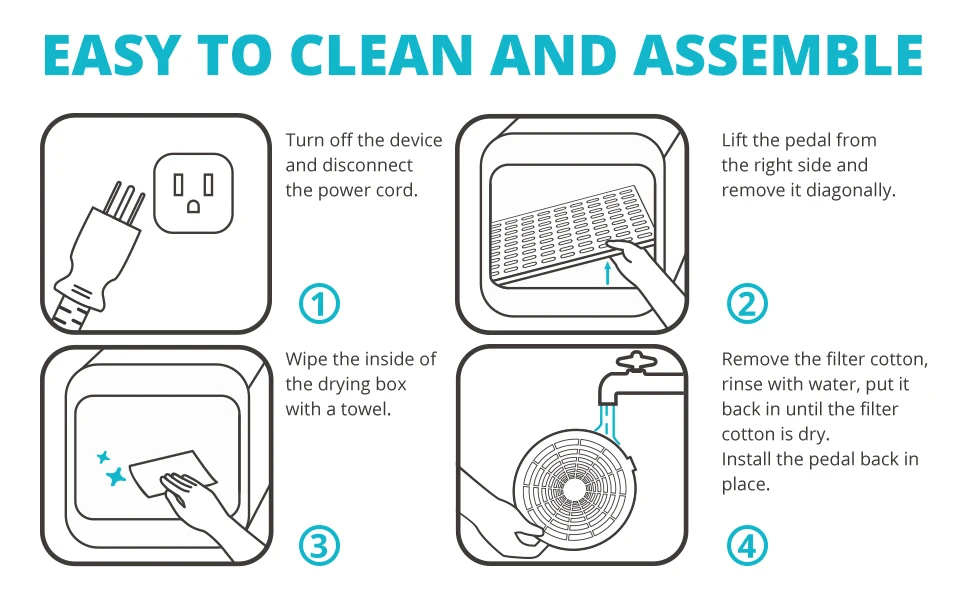 EASY TO CLEAN AND ASSEMBLE

Turn off the device and disconnect the power cord.

①

Lift the pedal from the right side and remove it diagonally.

②

Wipe the inside of the drying box with a towel.

③

Remove the filter cotton, rinse with water, put it back in until the filter cotton is dry.
Install the pedal back in place.

④