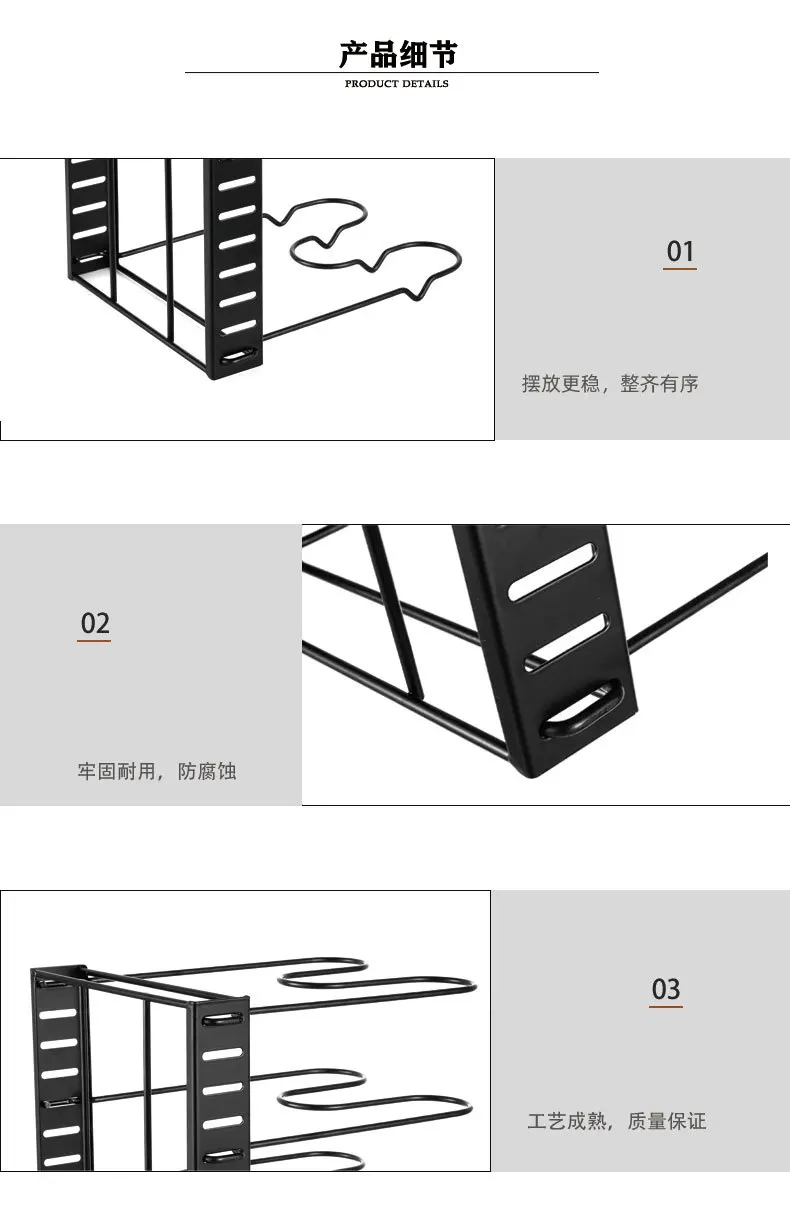 产品细节
PRODUCT DETAILS

01

摆放更稳，整齐有序

02

牢固耐用，防腐蚀

03

工艺成熟，质量保证