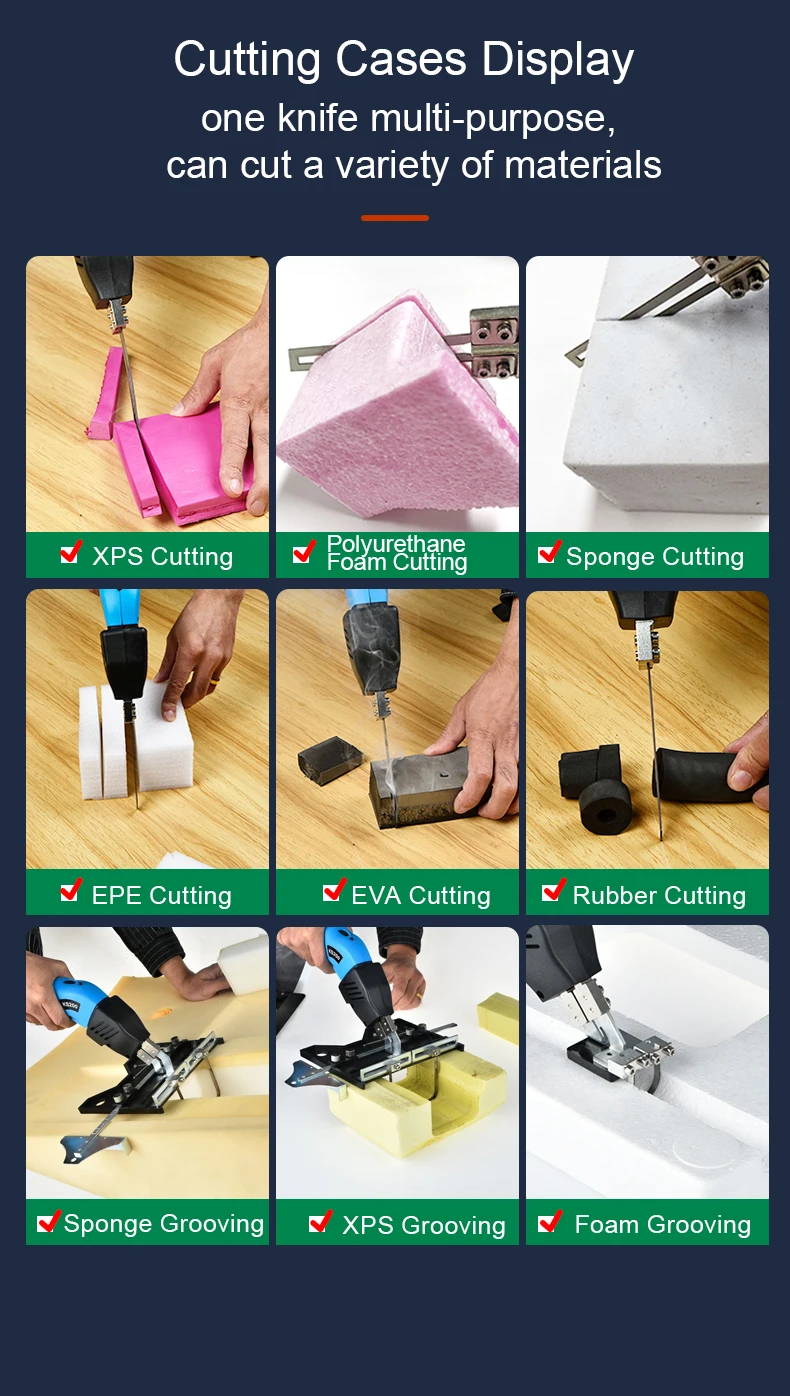 Cutting Cases Display
one knife multi-purpose,
can cut a variety of materials

XPS Cutting

Polyurethane Foam Cutting

Sponge Cutting

EPE Cutting

EVA Cutting

Rubber Cutting

Sponge Grooving

XPS Grooving

Foam Grooving