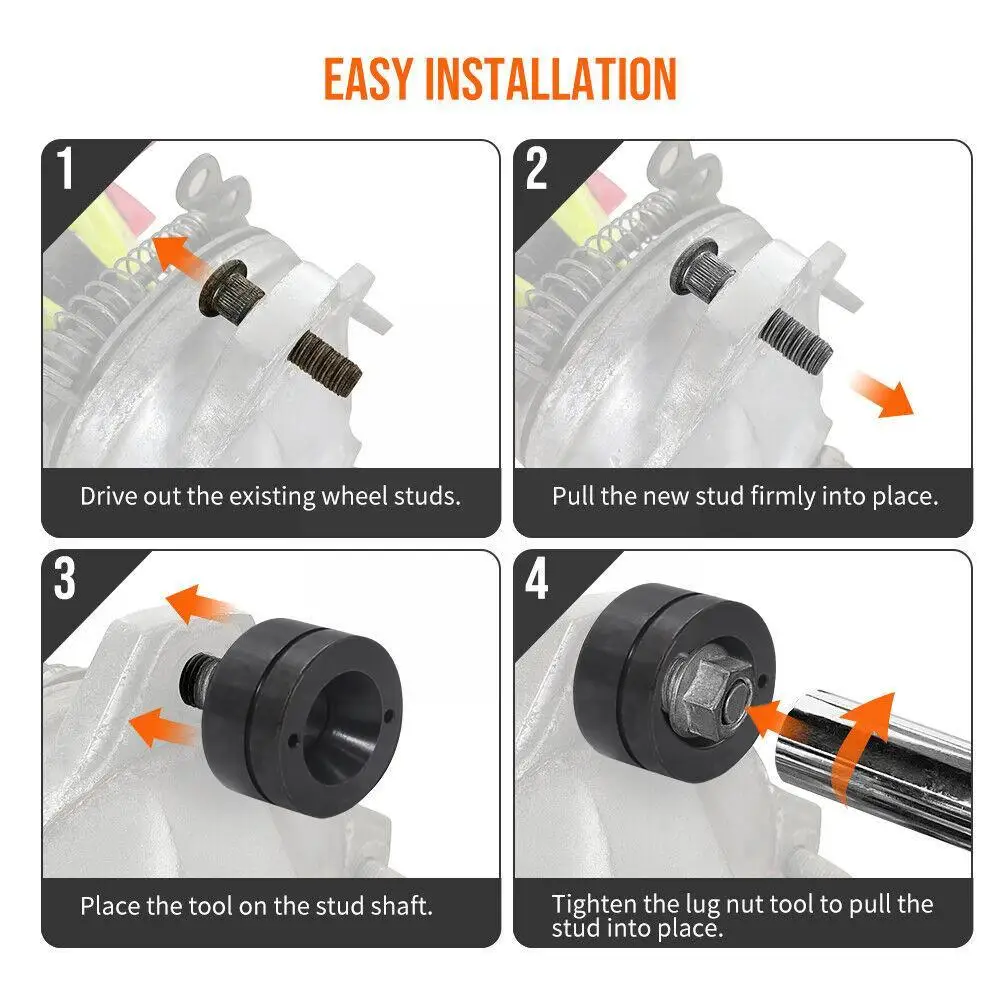 EASY INSTALLATION

1

Drive out the existing wheel studs.

2

Pull the new stud firmly into place.

3

Place the tool on the stud shaft.

4

Tighten the lug nut tool to pull the stud into place.