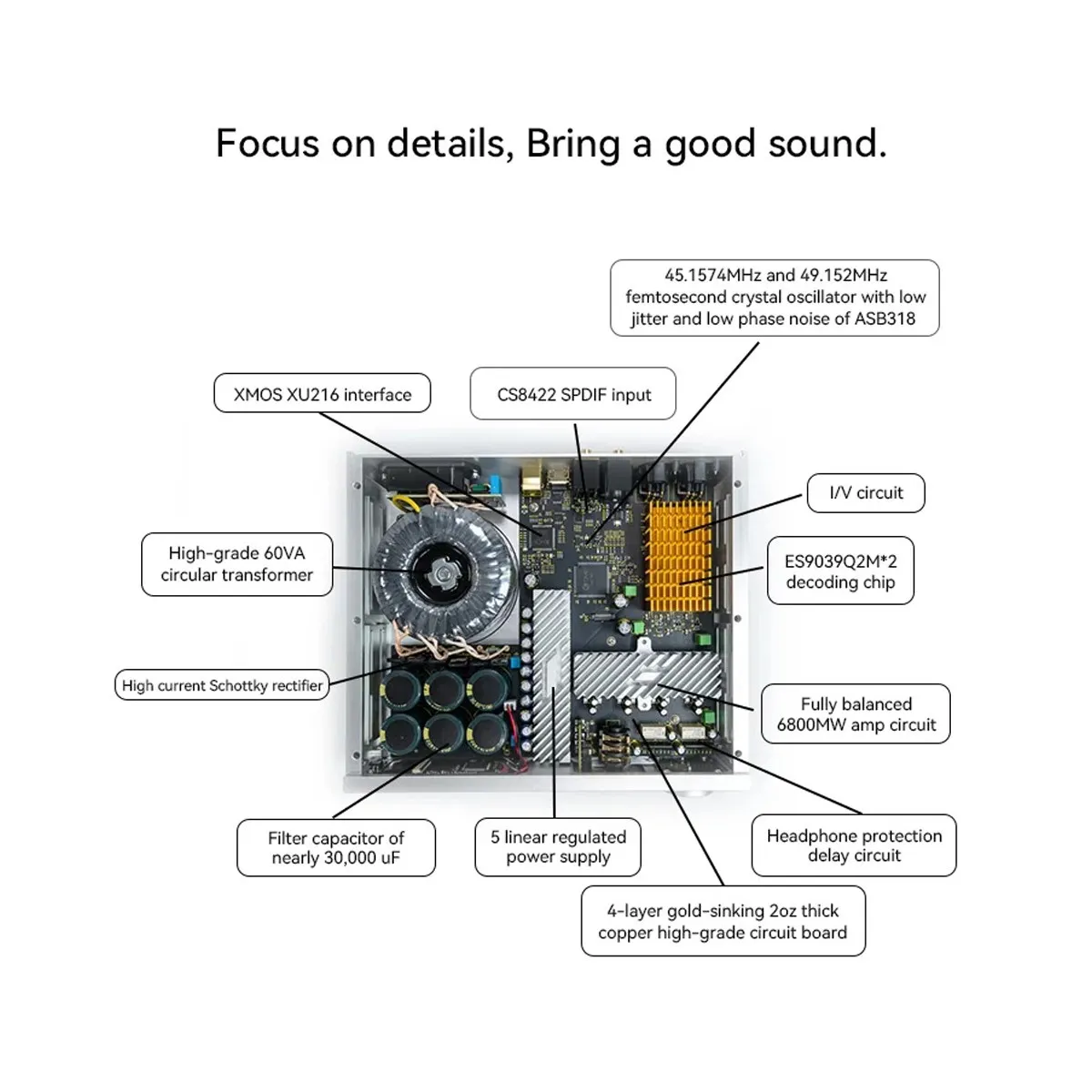 Focus on details, Bring a good sound.

45.1574MHz and 49.152MHz femtosecond crystal oscillator with low jitter and low phase noise of ASB318

XMOS XU216 interface

CS8422 SPDIF input

I/V circuit

High-grade 60VA circular transformer

ES9039Q2M*2 decoding chip

High current Schottky rectifier

Fully balanced 6800MW amp circuit

Filter capacitor of nearly 30,000 uF

5 linear regulated power supply

Headphone protection delay circuit

4-layer gold-sinking 2oz thick copper high-grade circuit board