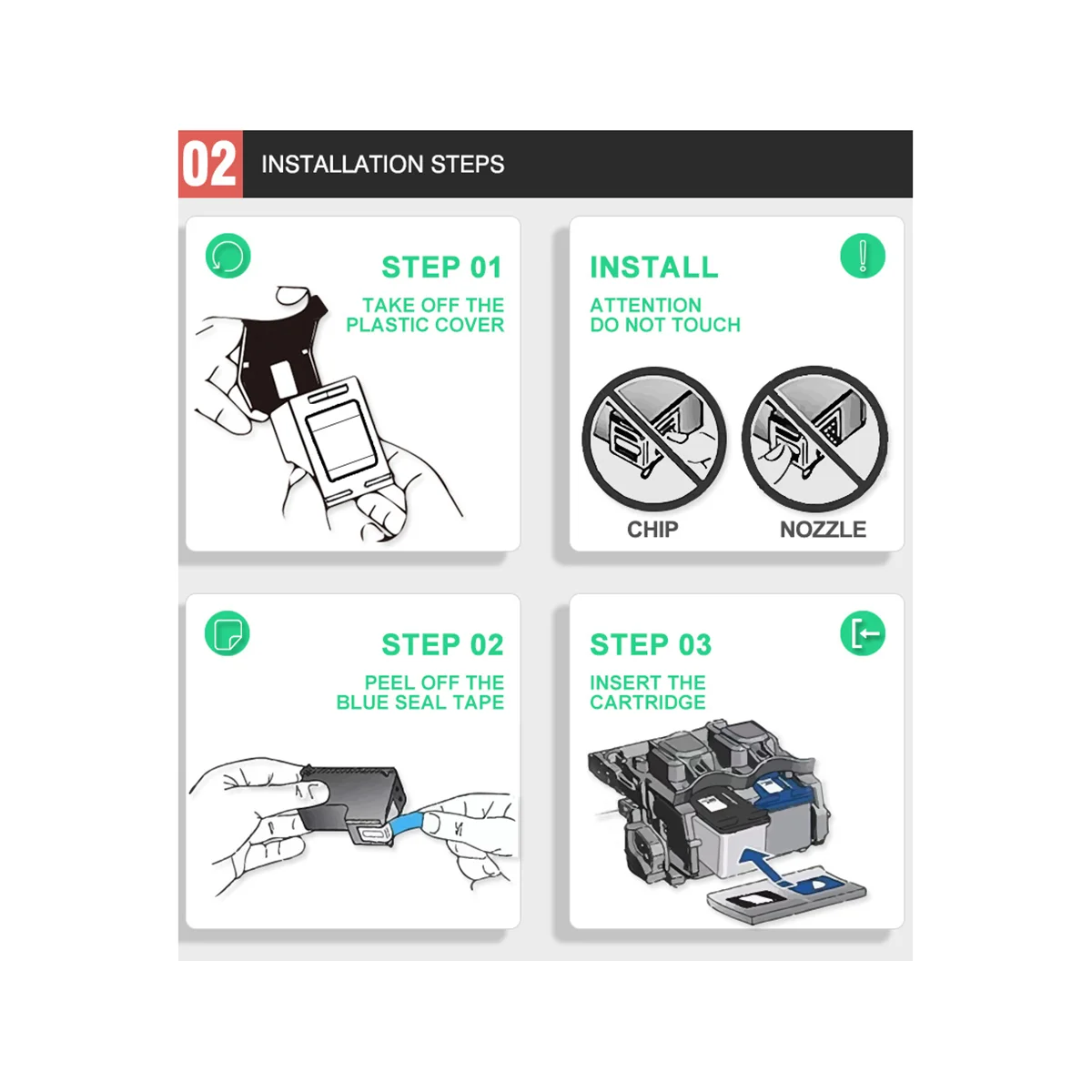 02 INSTALLATION STEPS

STEP 01
TAKE OFF THE PLASTIC COVER

INSTALL
ATTENTION
DO NOT TOUCH

CHIP

NOZZLE

STEP 02
PEEL OFF THE BLUE SEAL TAPE

STEP 03
INSERT THE CARTRIDGE