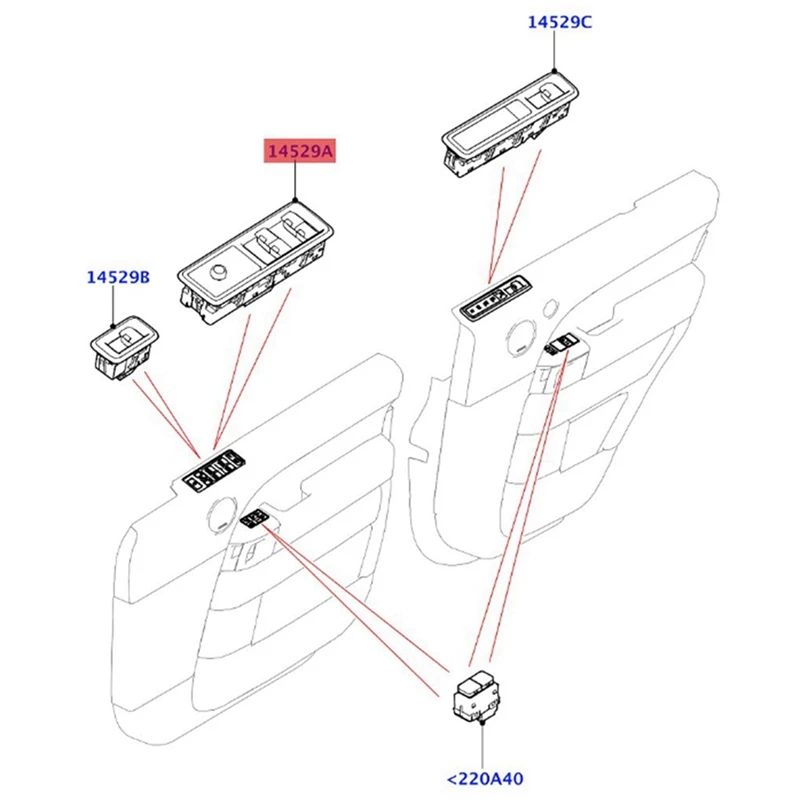 14529C

14529A

14529B

<220A40