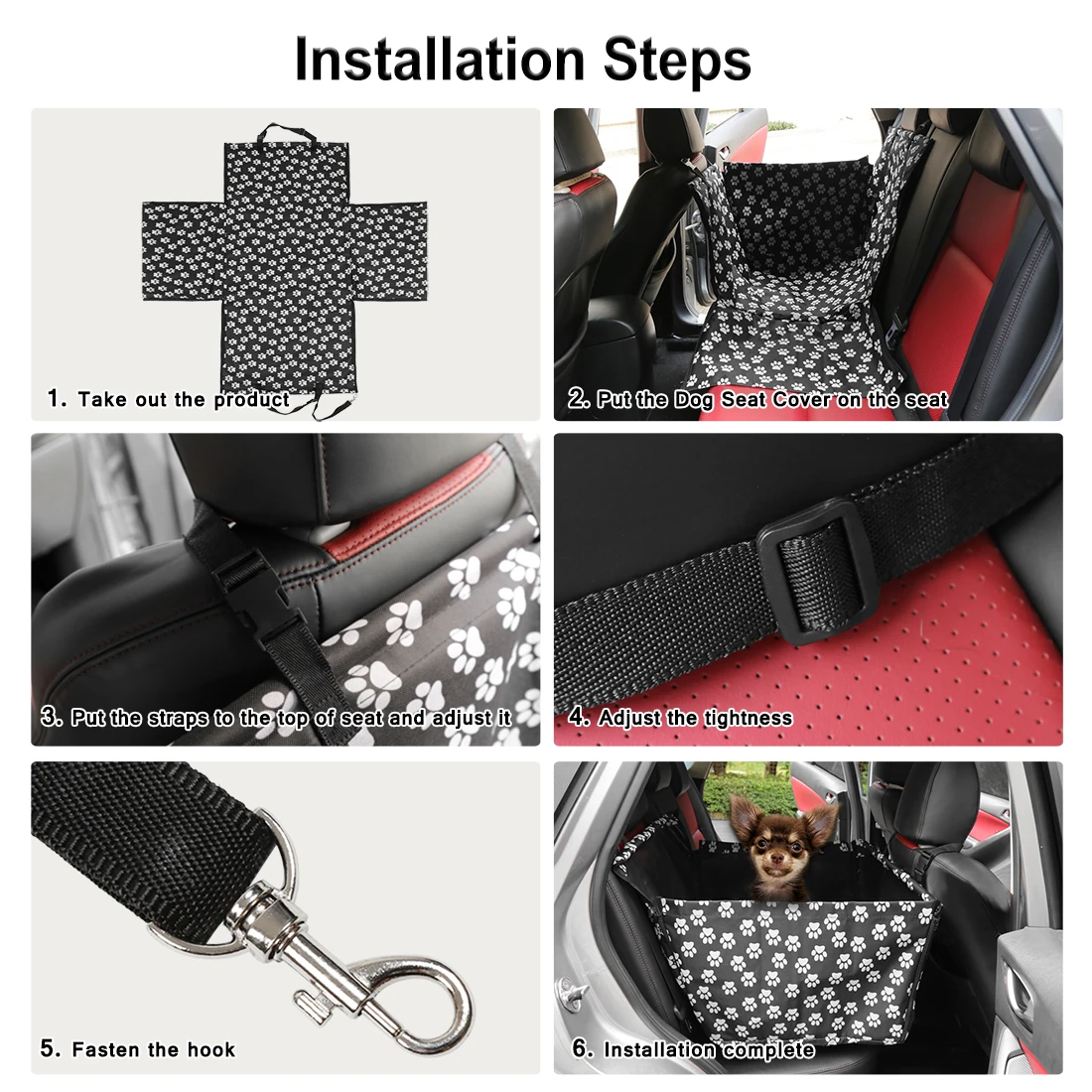 Installation Steps

1. Take out the product

2. Put the Dog Seat Cover on the seat

3. Put the straps to the top of seat and adjust it

4. Adjust the tightness

5. Fasten the hook

6. Installation complete