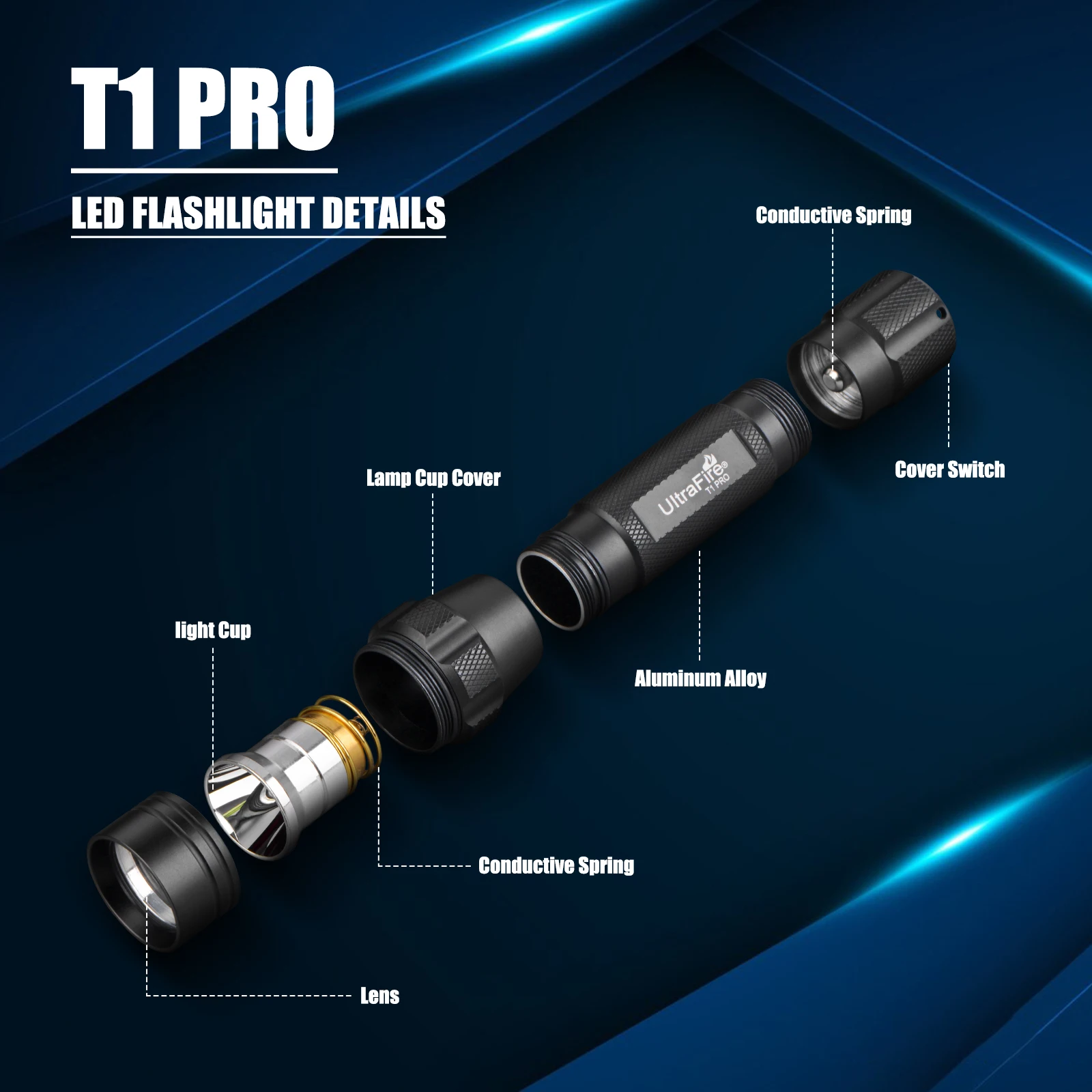 T1 PRO

LED FLASHLIGHT DETAILS

Conductive Spring

Cover Switch

Lamp Cup Cover

UltraFire®
T1 PRO

light Cup

Aluminum Alloy

Conductive Spring

Lens