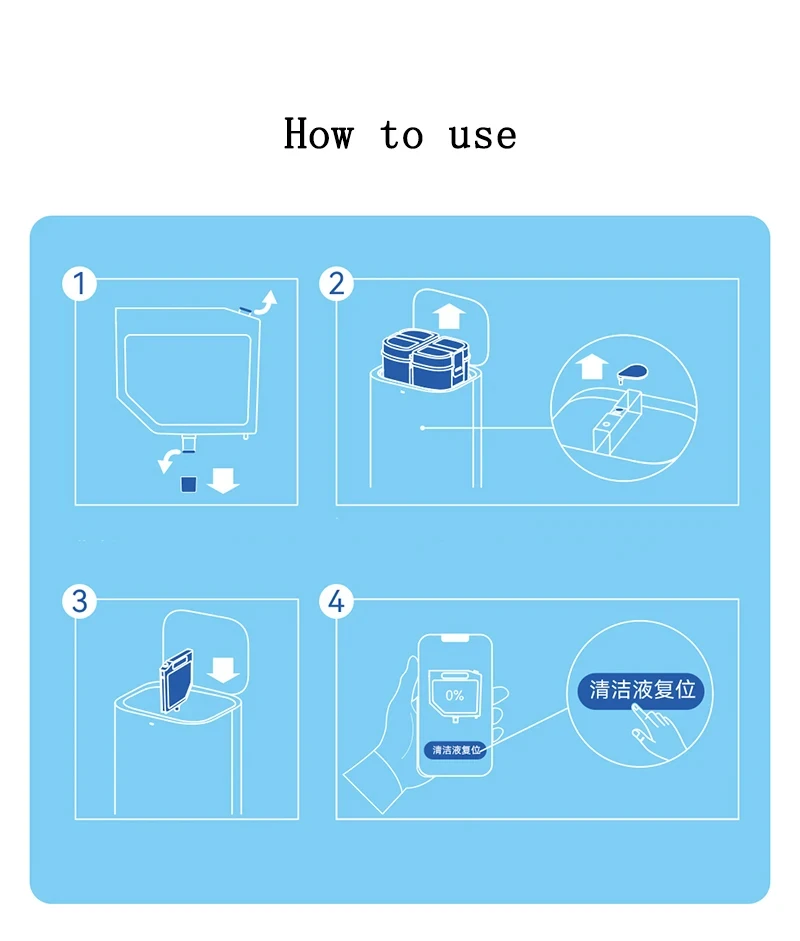 How to use

1

2

3

4

0%

清洁液复位

清洁液复位