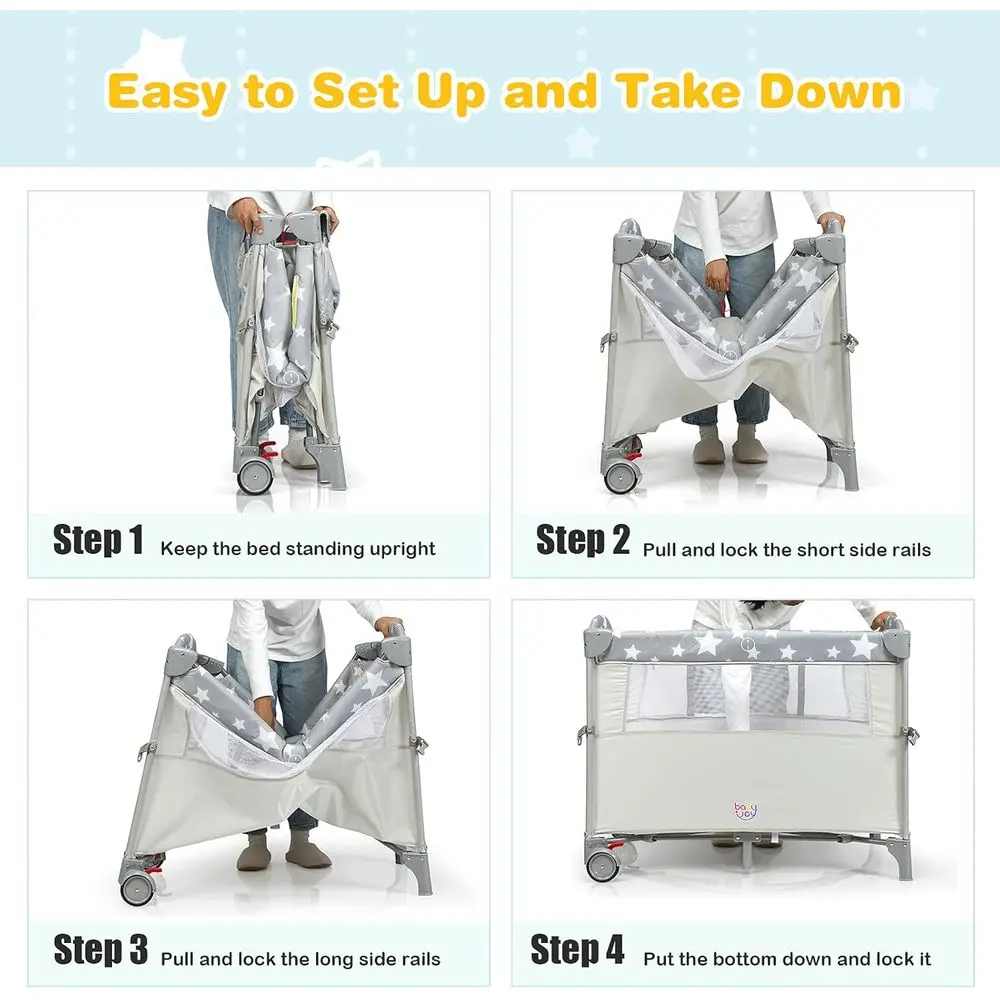 Easy to Set Up and Take Down

Step 1 Keep the bed standing upright

Step 2 Pull and lock the short side rails

Step 3 Pull and lock the long side rails

baby joy

Step 4 Put the bottom down and lock it