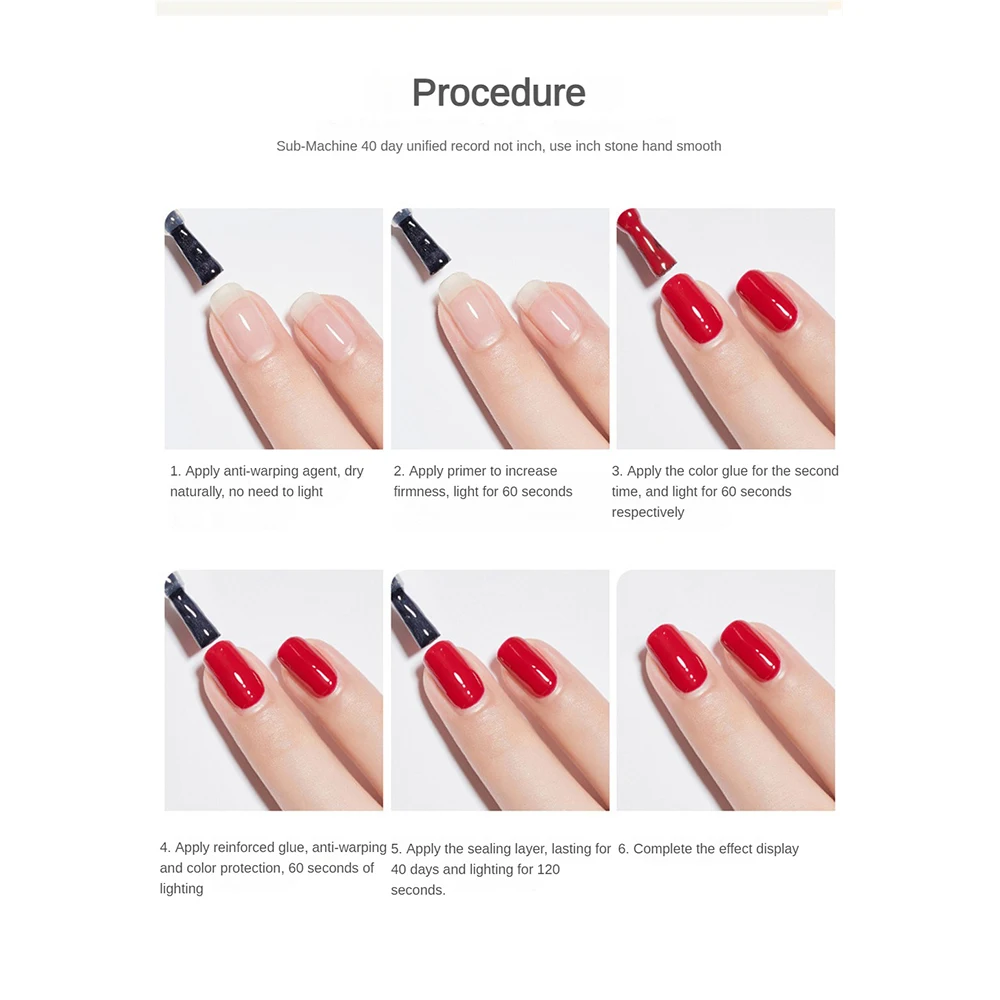 Procedure

Sub-Machine 40 day unified record not inch, use inch stone hand smooth

1. Apply anti-warping agent, dry naturally, no need to light

2. Apply primer to increase firmness, light for 60 seconds

3. Apply the color glue for the second time, and light for 60 seconds respectively

4. Apply reinforced glue, anti-warping and color protection, 60 seconds of lighting

5. Apply the sealing layer, lasting for 40 days and lighting for 120 seconds.

6. Complete the effect display