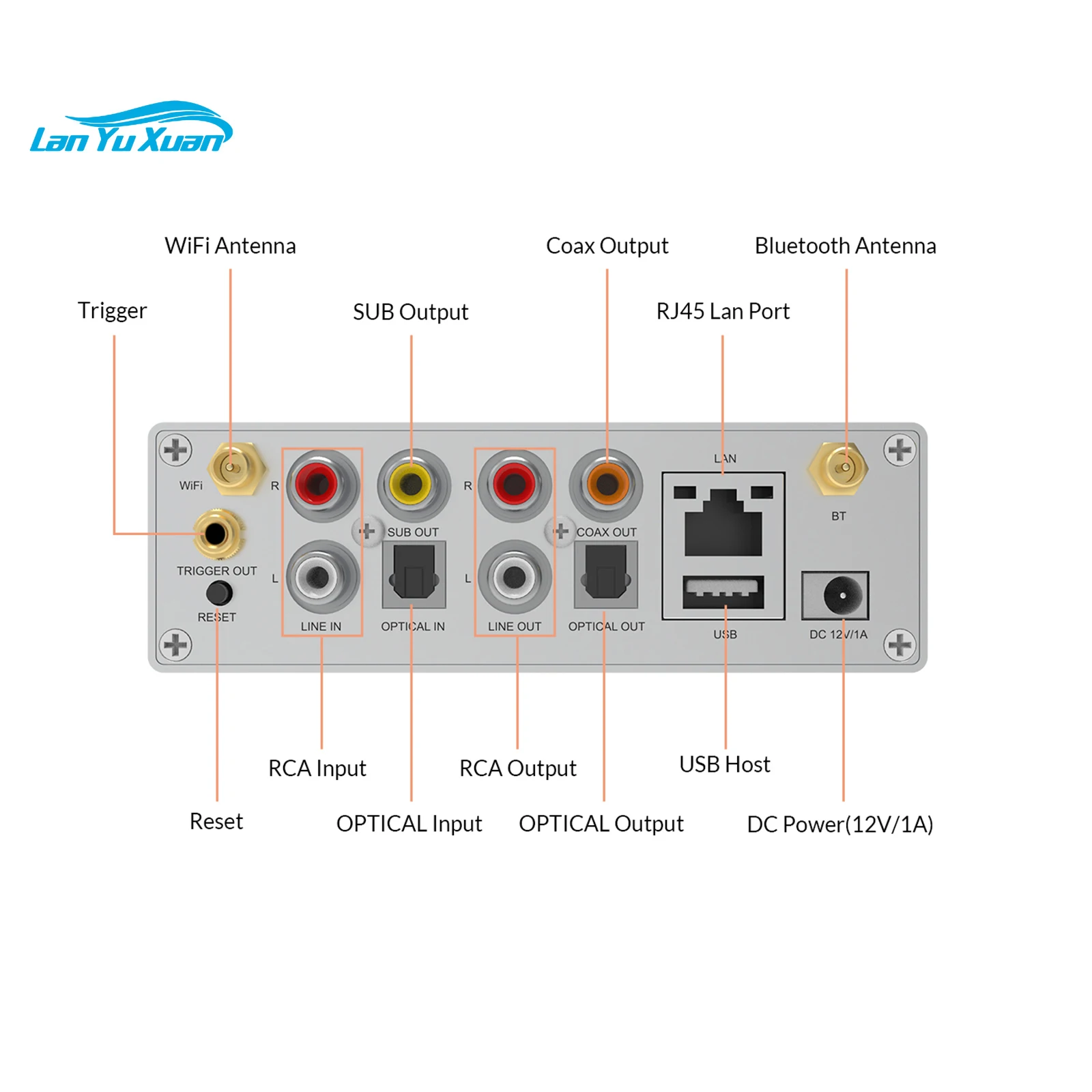 Lan Yu Xuan

WiFi Antenna

Coax Output

Bluetooth Antenna

Trigger

SUB Output

RJ45 Lan Port

WiFi

R

R

LAN

BT

SUB OUT

COAX OUT

TRIGGER OUT

L

L

RESET

LINE IN

OPTICAL IN

LINE OUT

OPTICAL OUT

USB

DC 12V/1A

RCA Input

RCA Output

USB Host

Reset

OPTICAL Input

OPTICAL Output

DC Power(12V/1A)